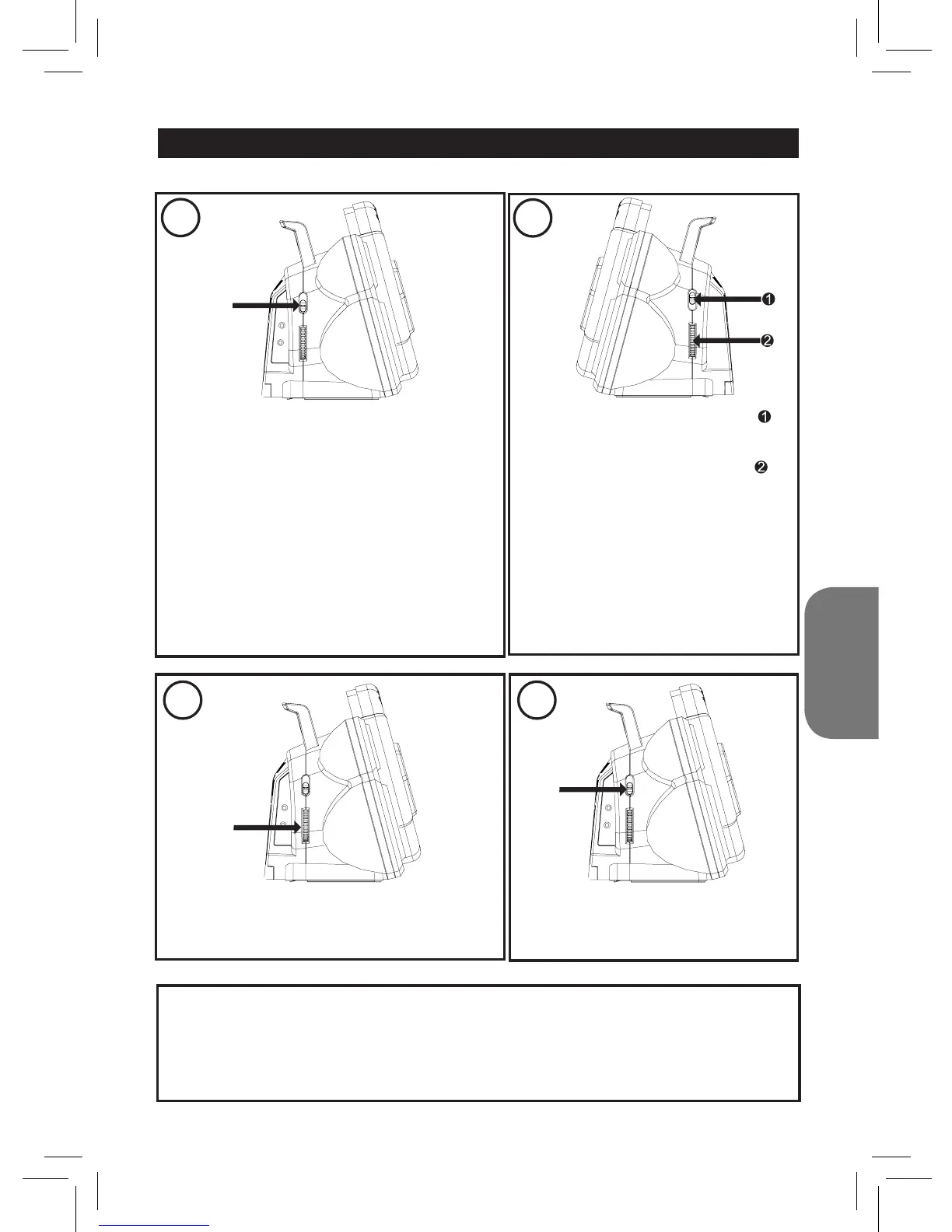 ❶
❷
❶
❷