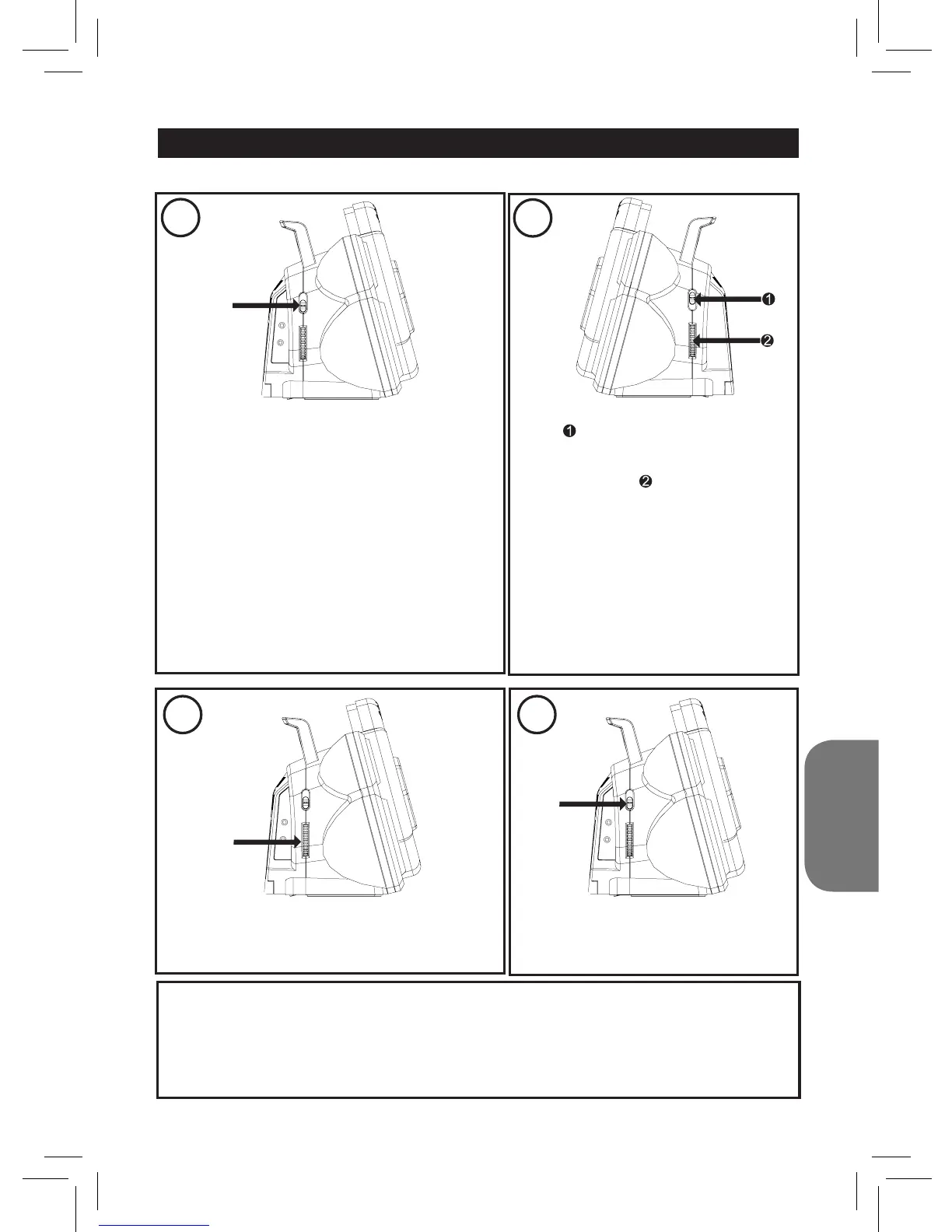 ❶

❷

❶

❷