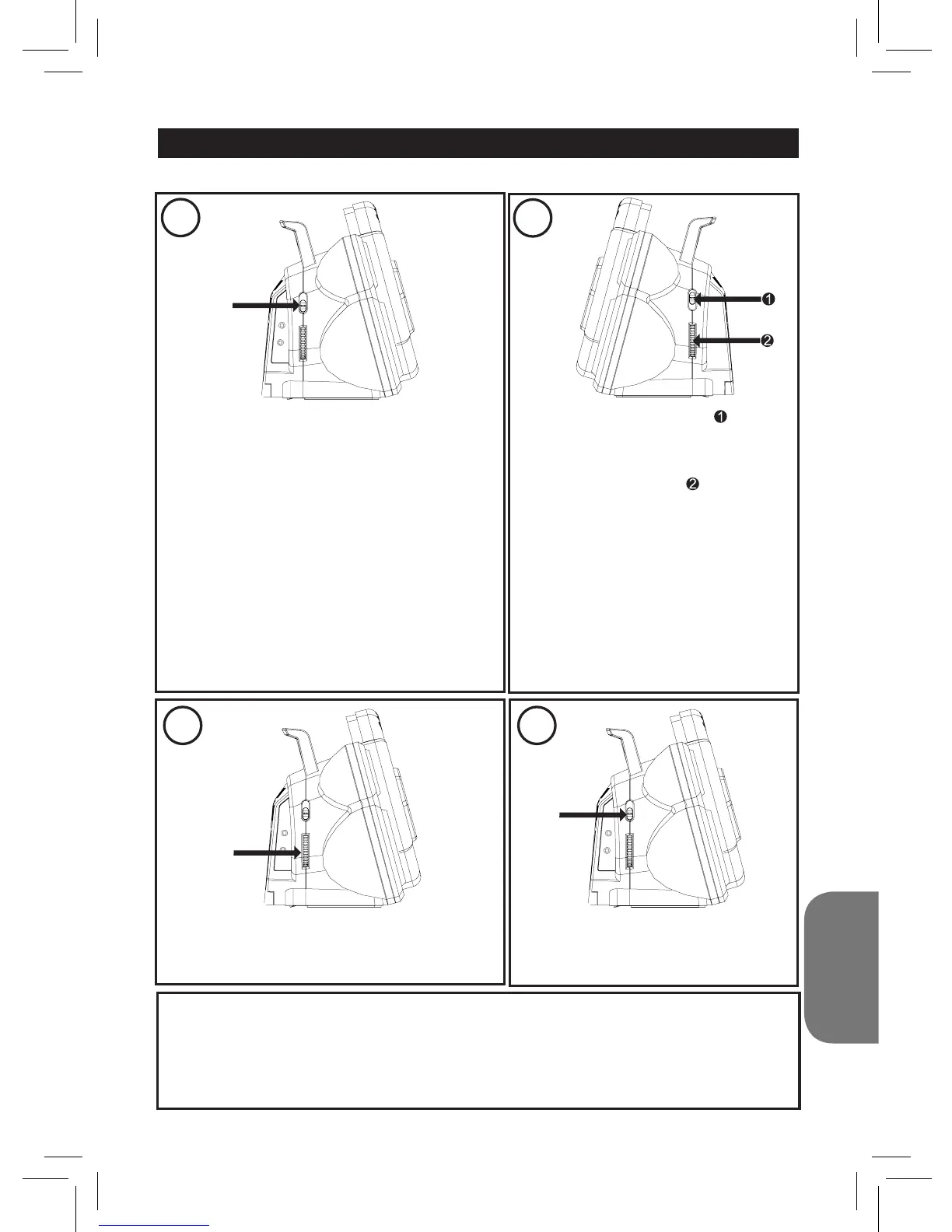 ❶

❷

❶

❷