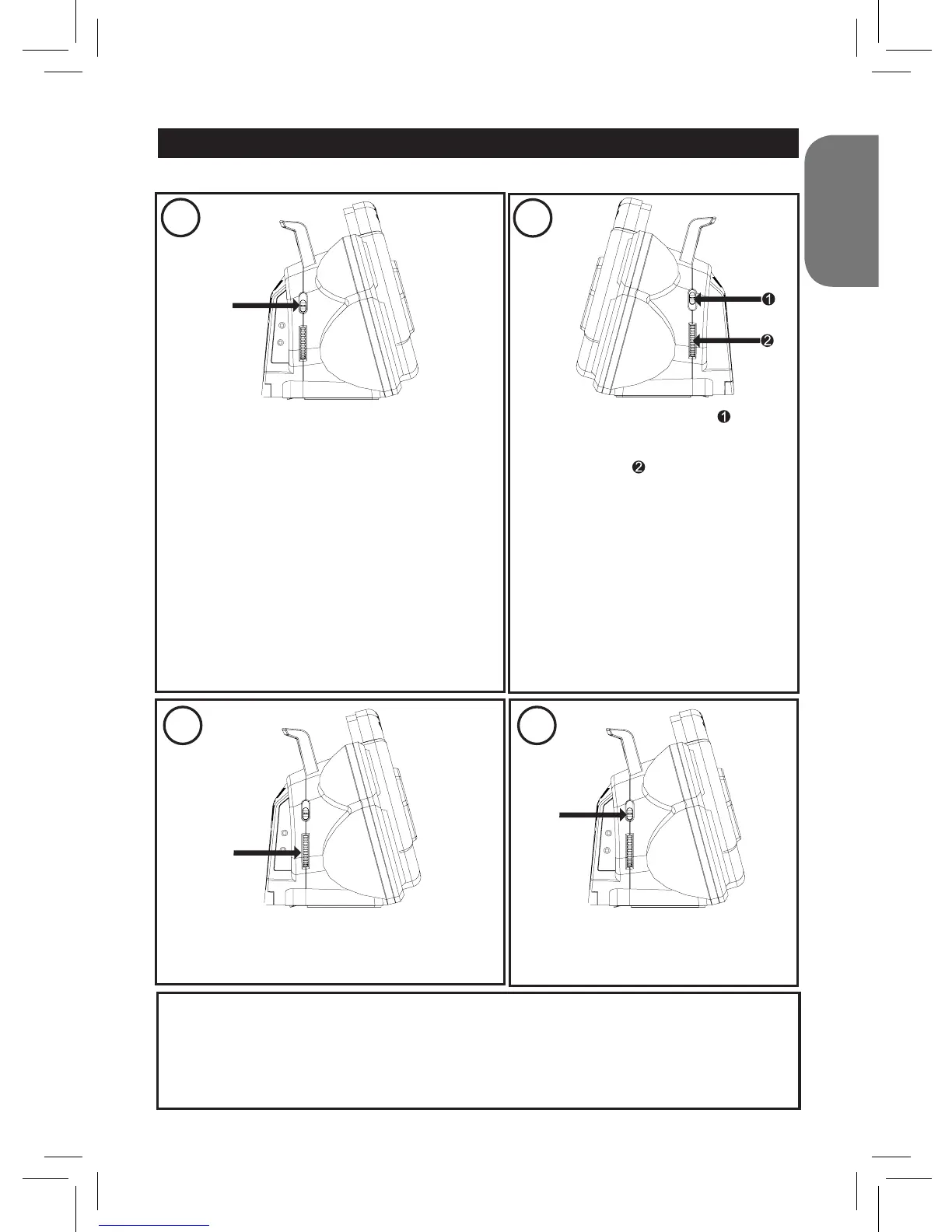 ❶

❷

❶

❷