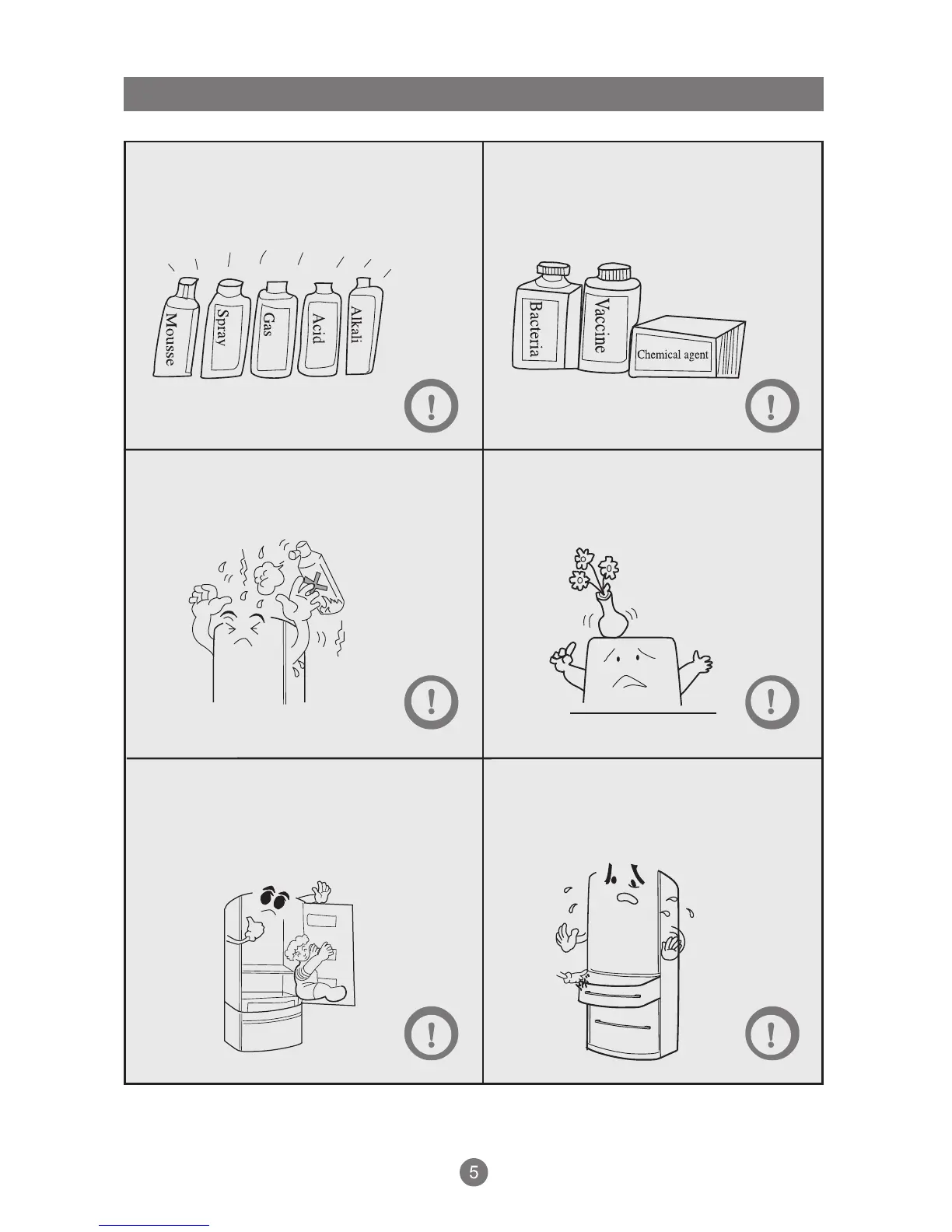 Mousse
Spray
Gas
Acid
Alkali

Bacteria
Vaccine
Chemical agent

5