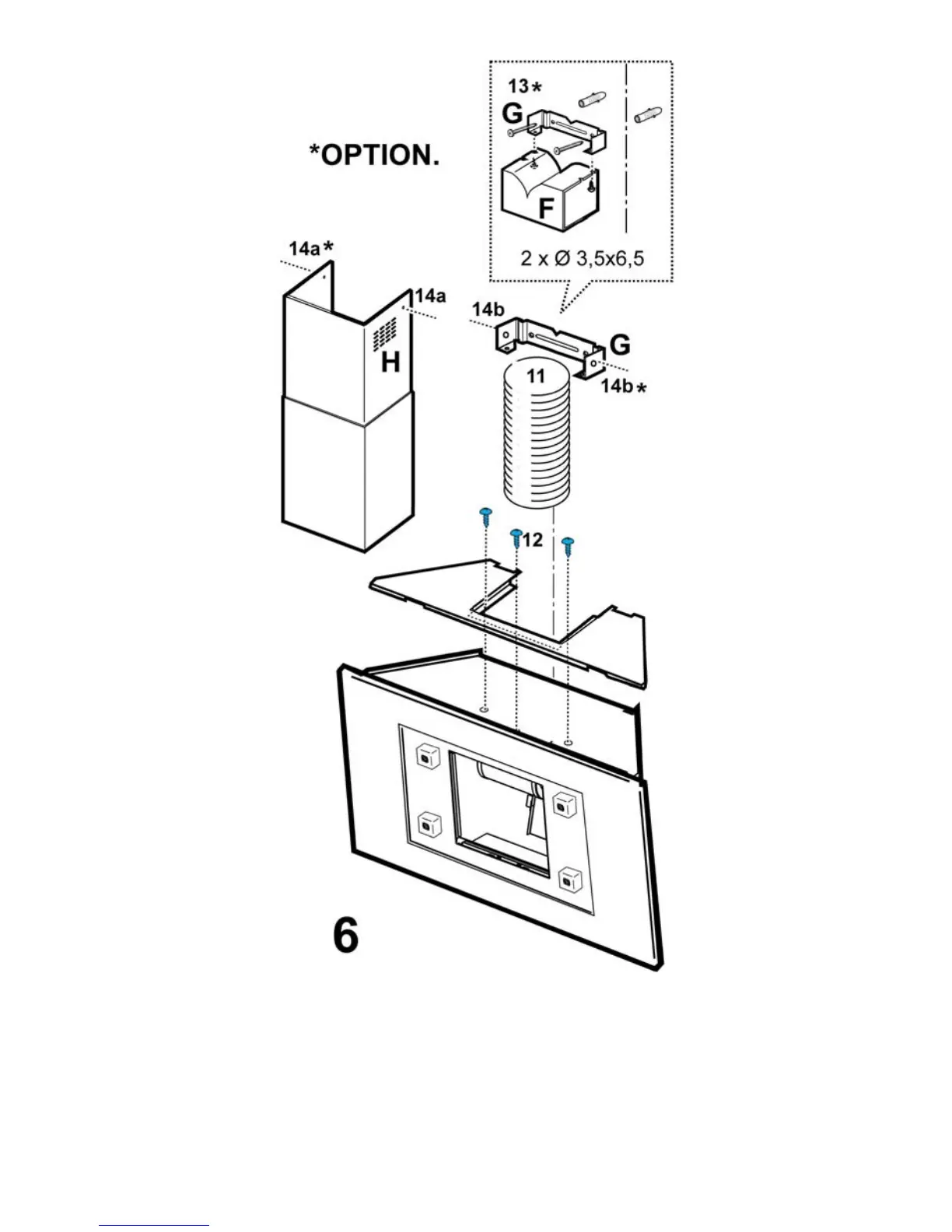 13*
G
*OPTION.
F
2 x Ø 3,5x6,5
14a*
14a
14b
G
H
11
14b*
12
6