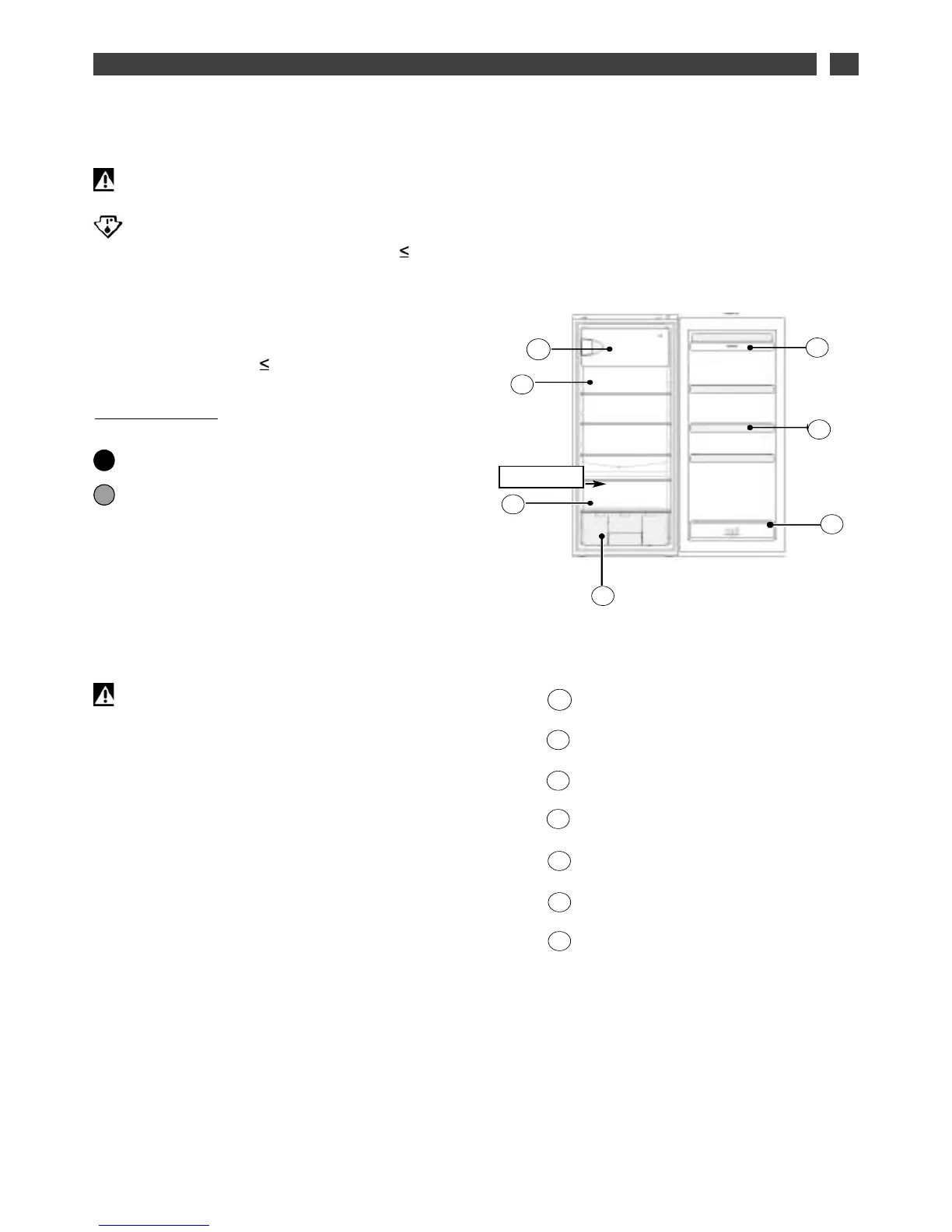 $\leq$

$\leq$