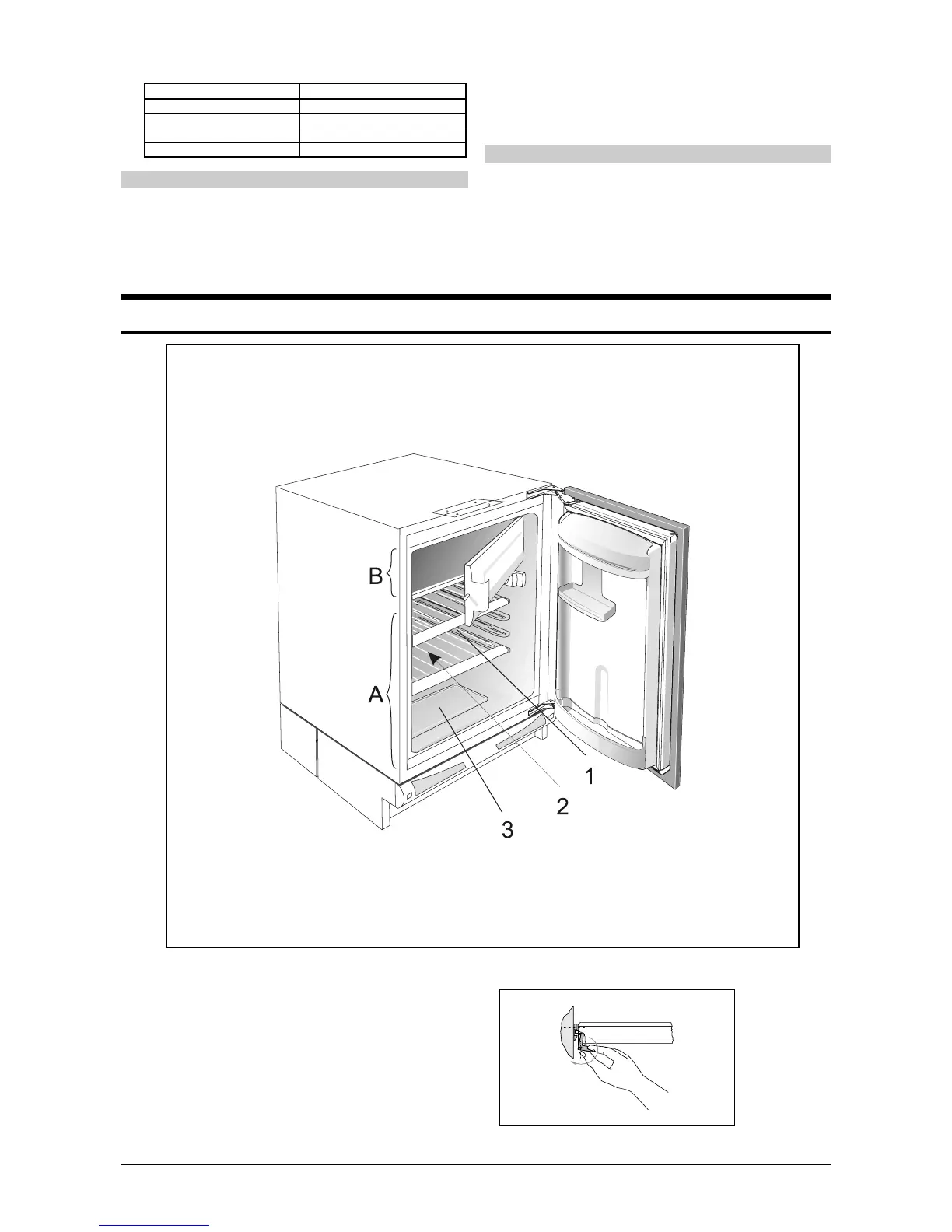 B

A

1

2

3