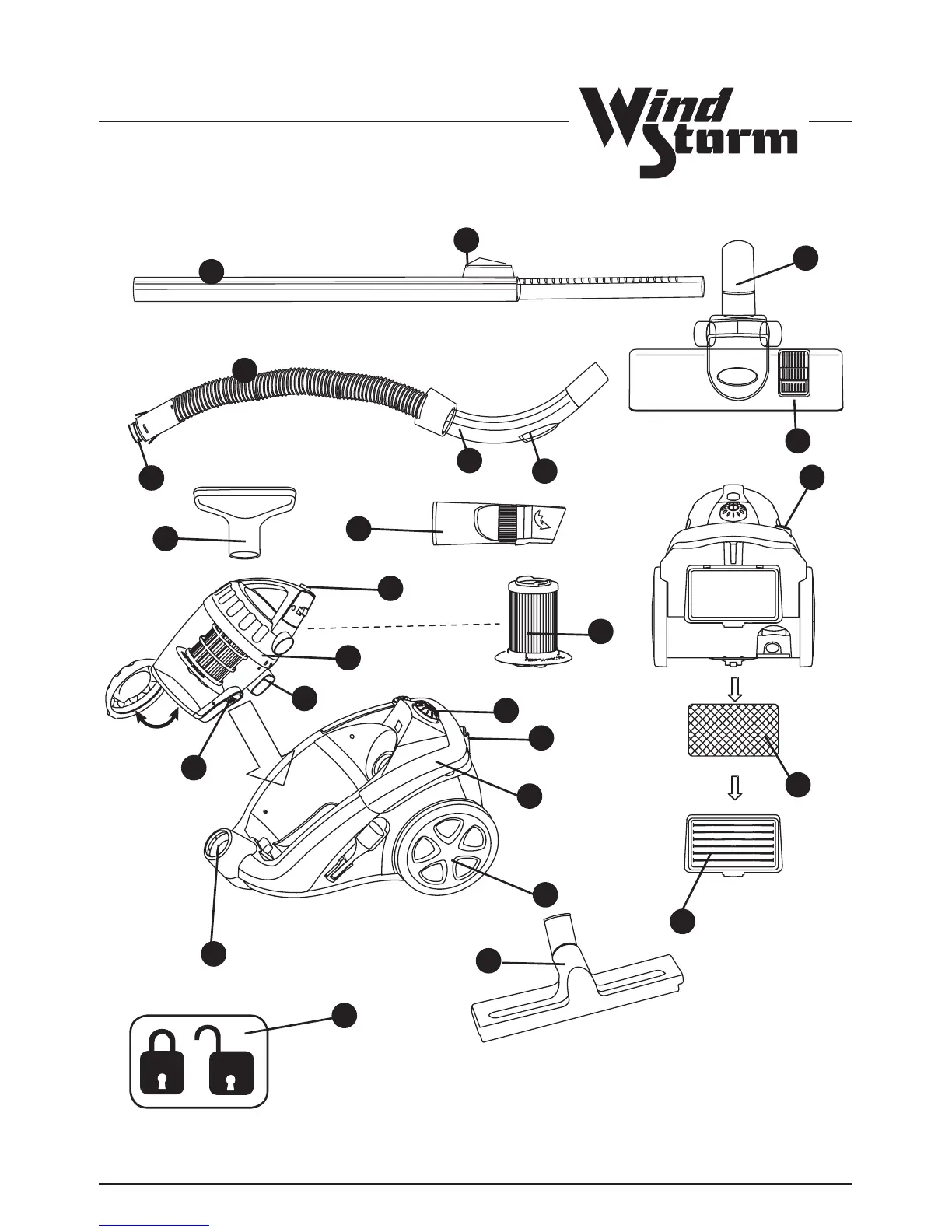 Wind Storm