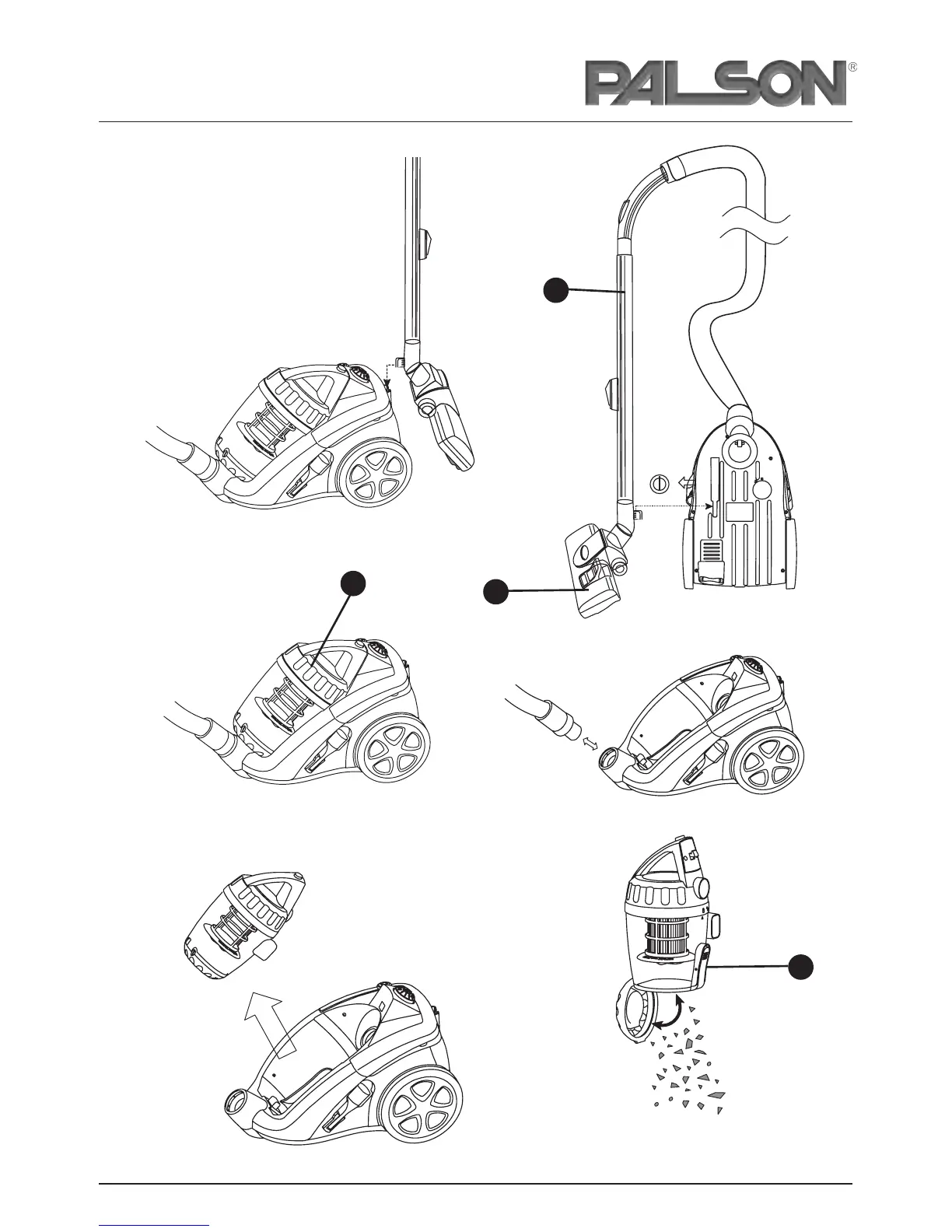 PALSON®