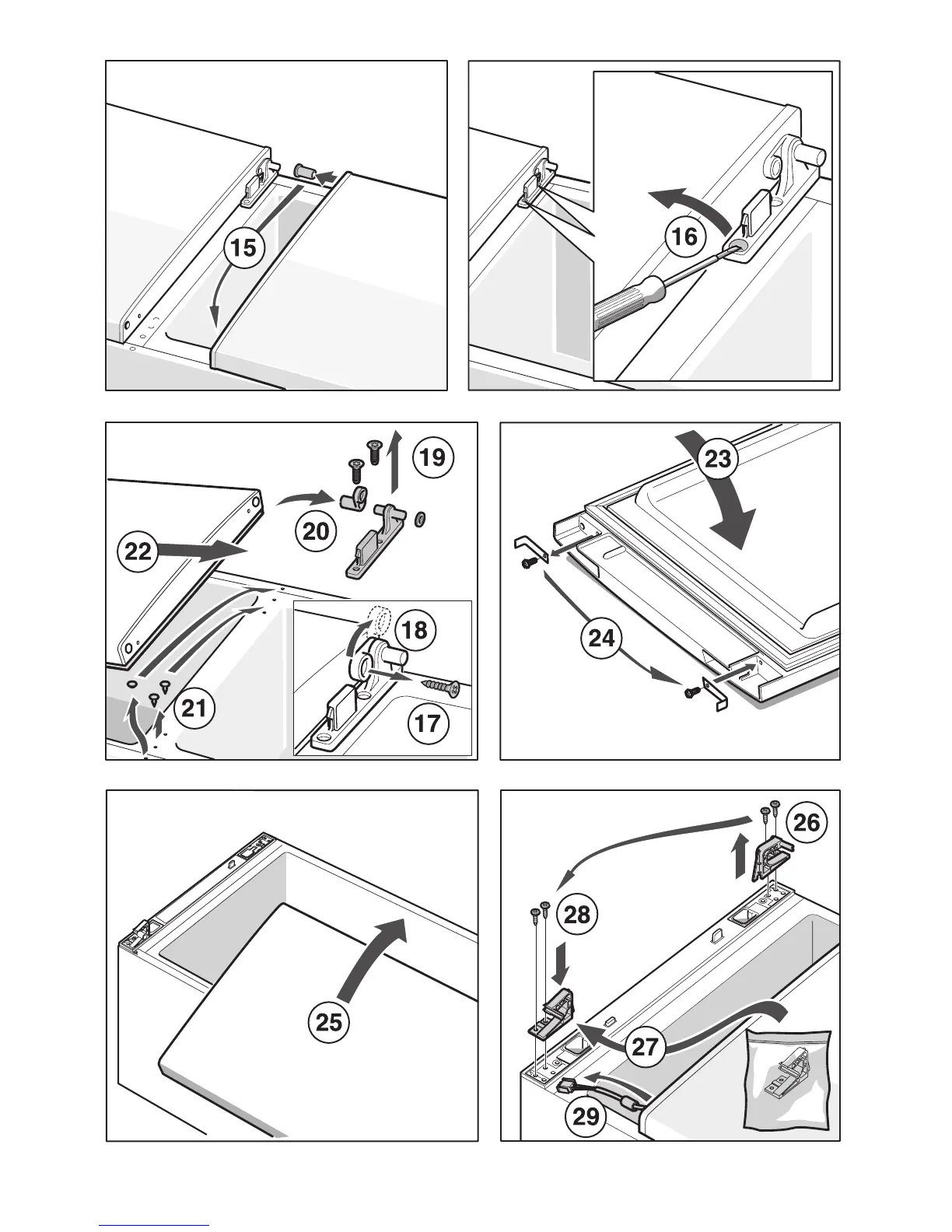 15

16

19
20
22
18
21
17

23
24

25

26
28
27
29