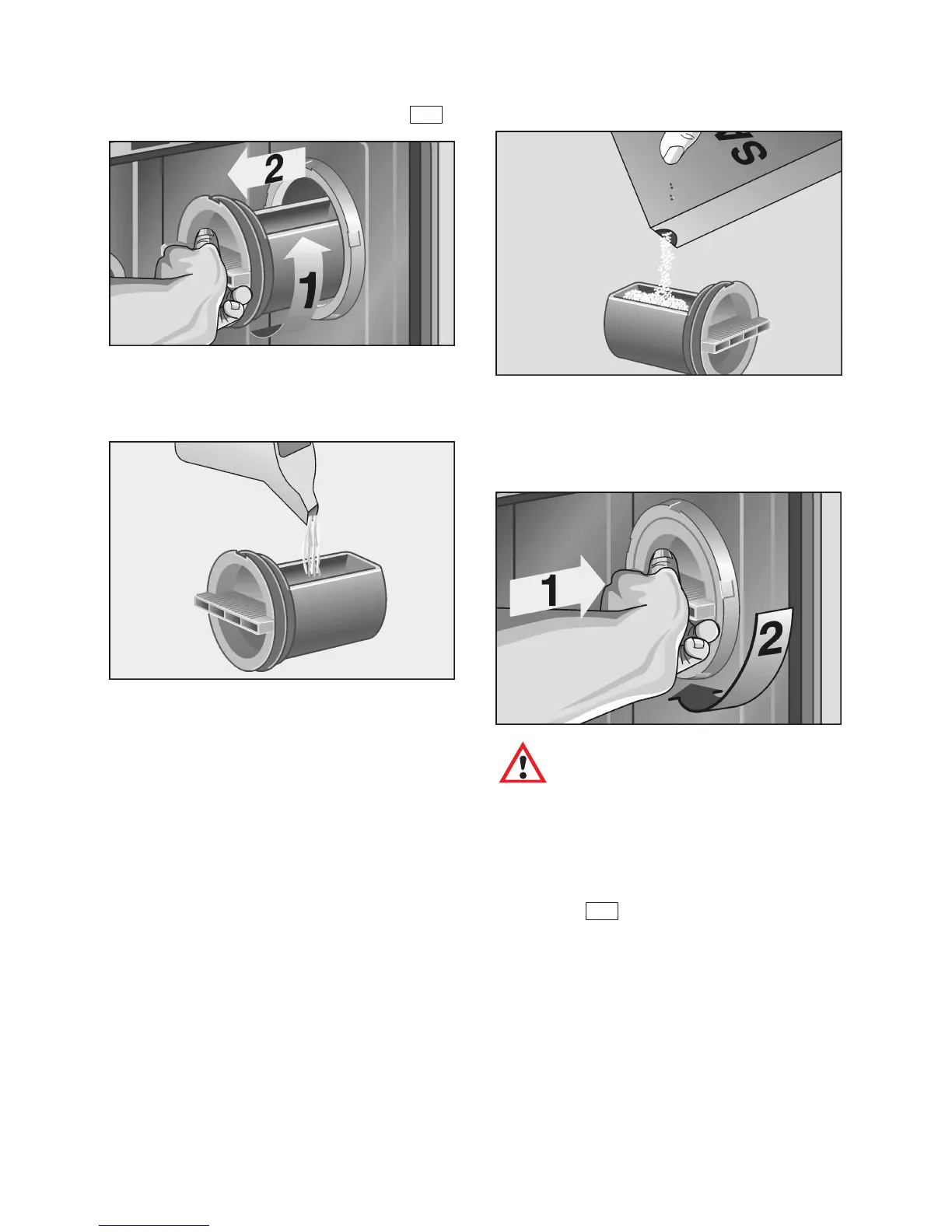 2

1

SA

1

2