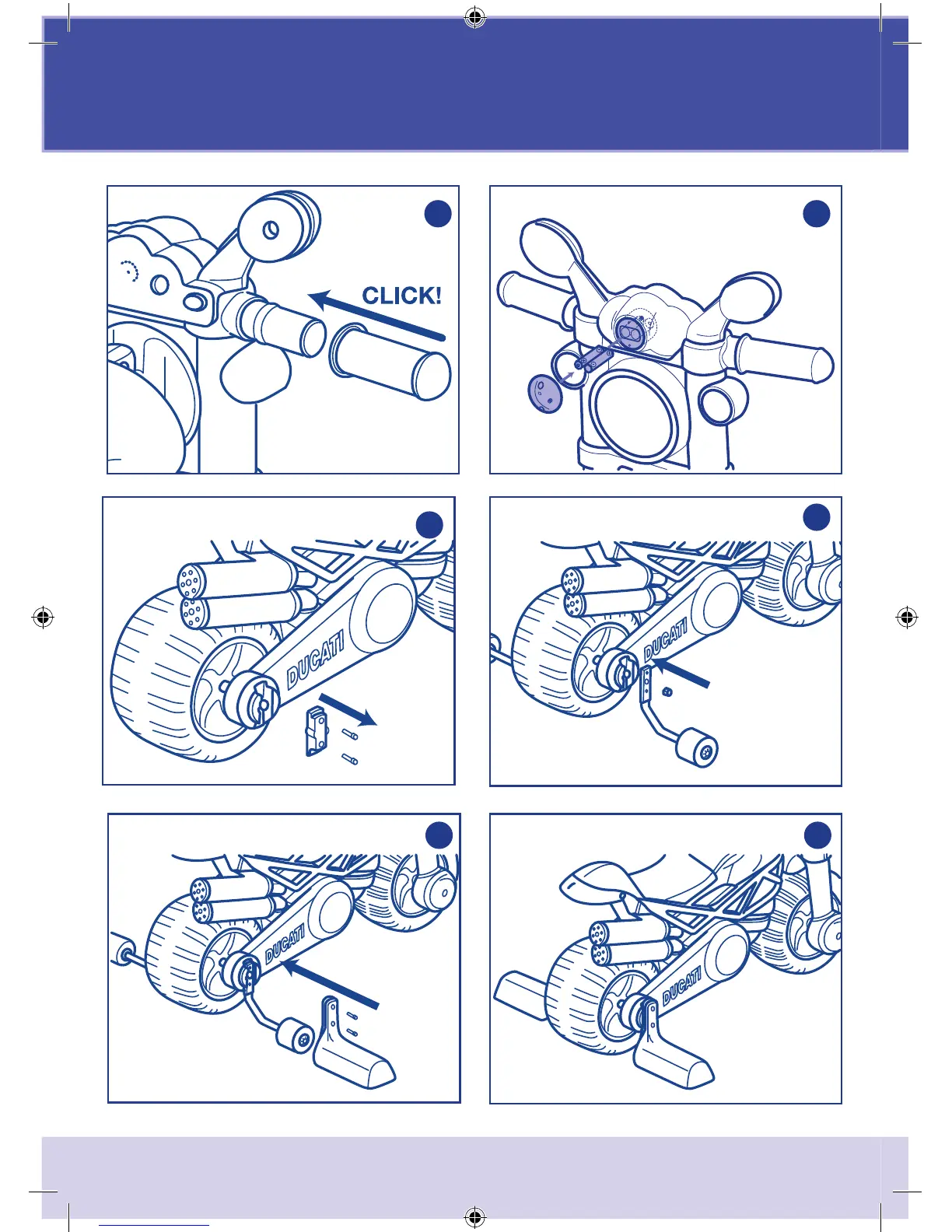 CLICK!

DUCATI

DUCATI

DUCATI

DUCATI