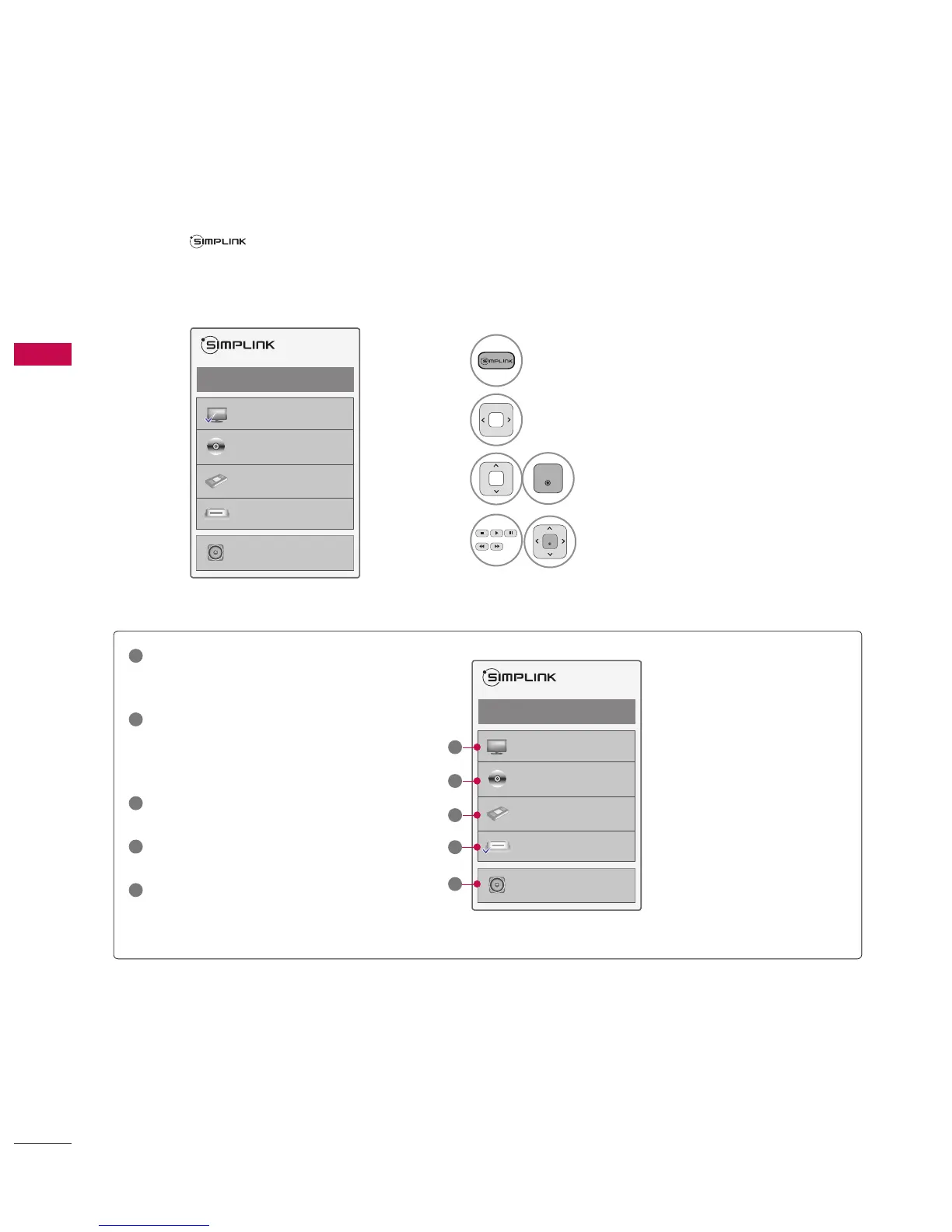 SIMPLINK

SIMPLINK

SIMPLINK

SIMPLINK