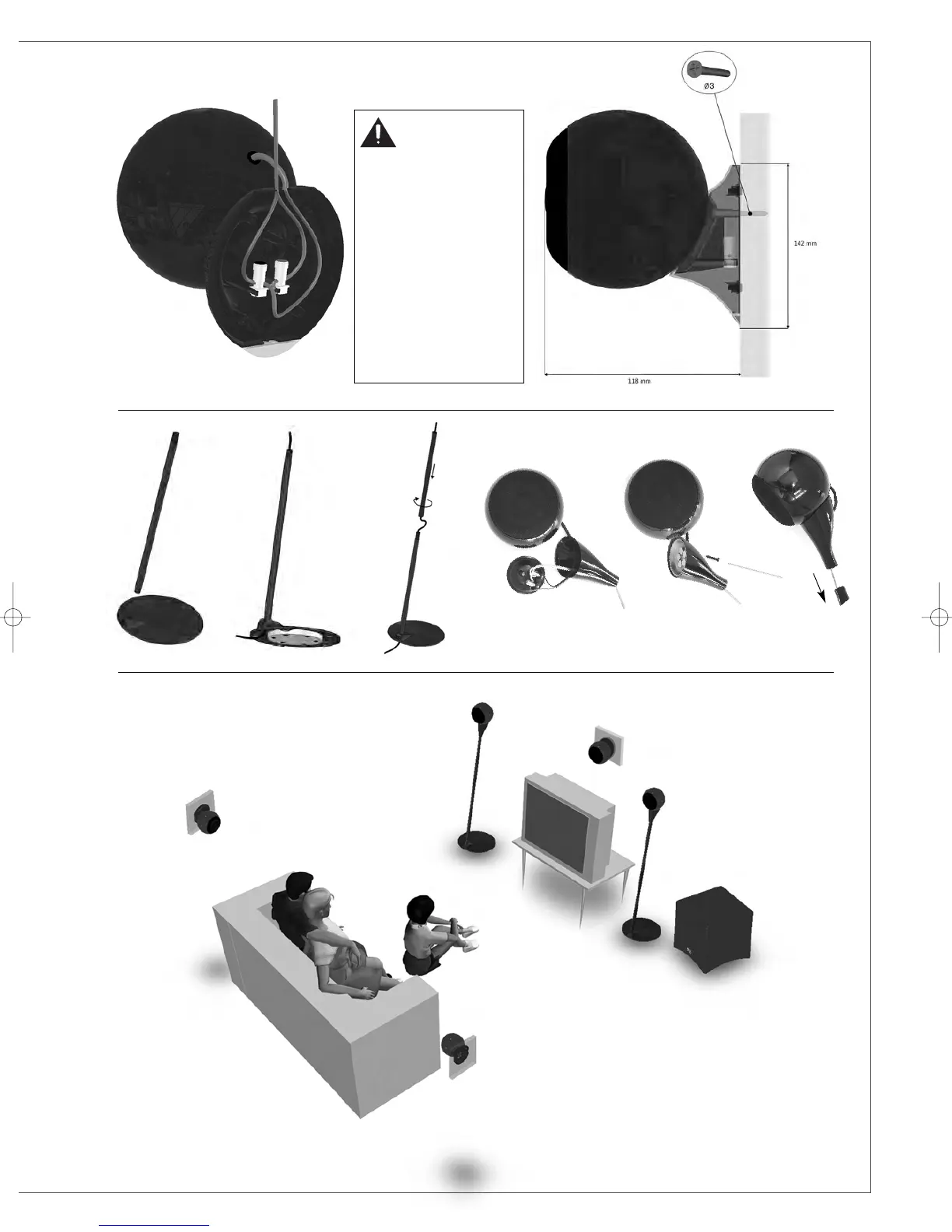 ø3

142 mm

118 mm