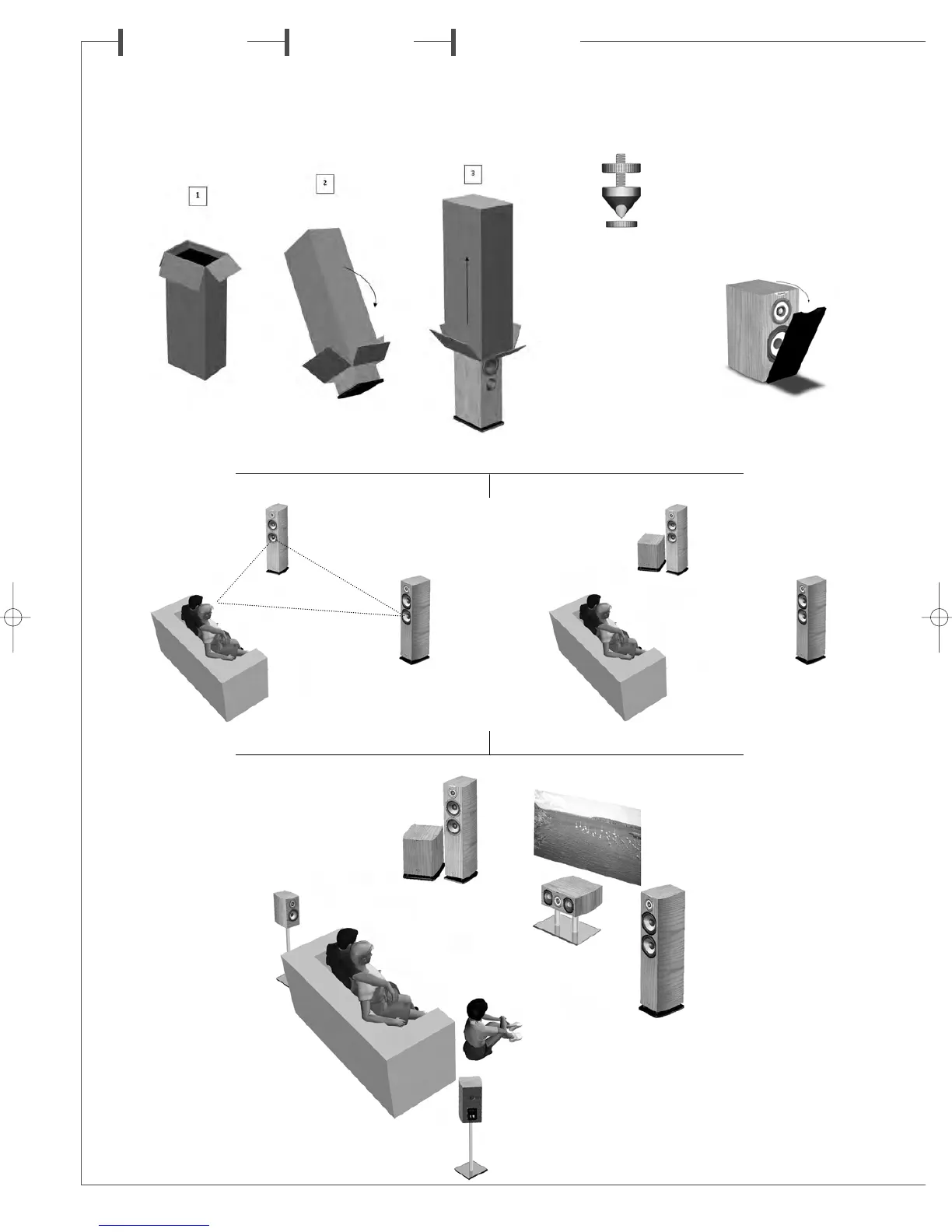 1

2

3