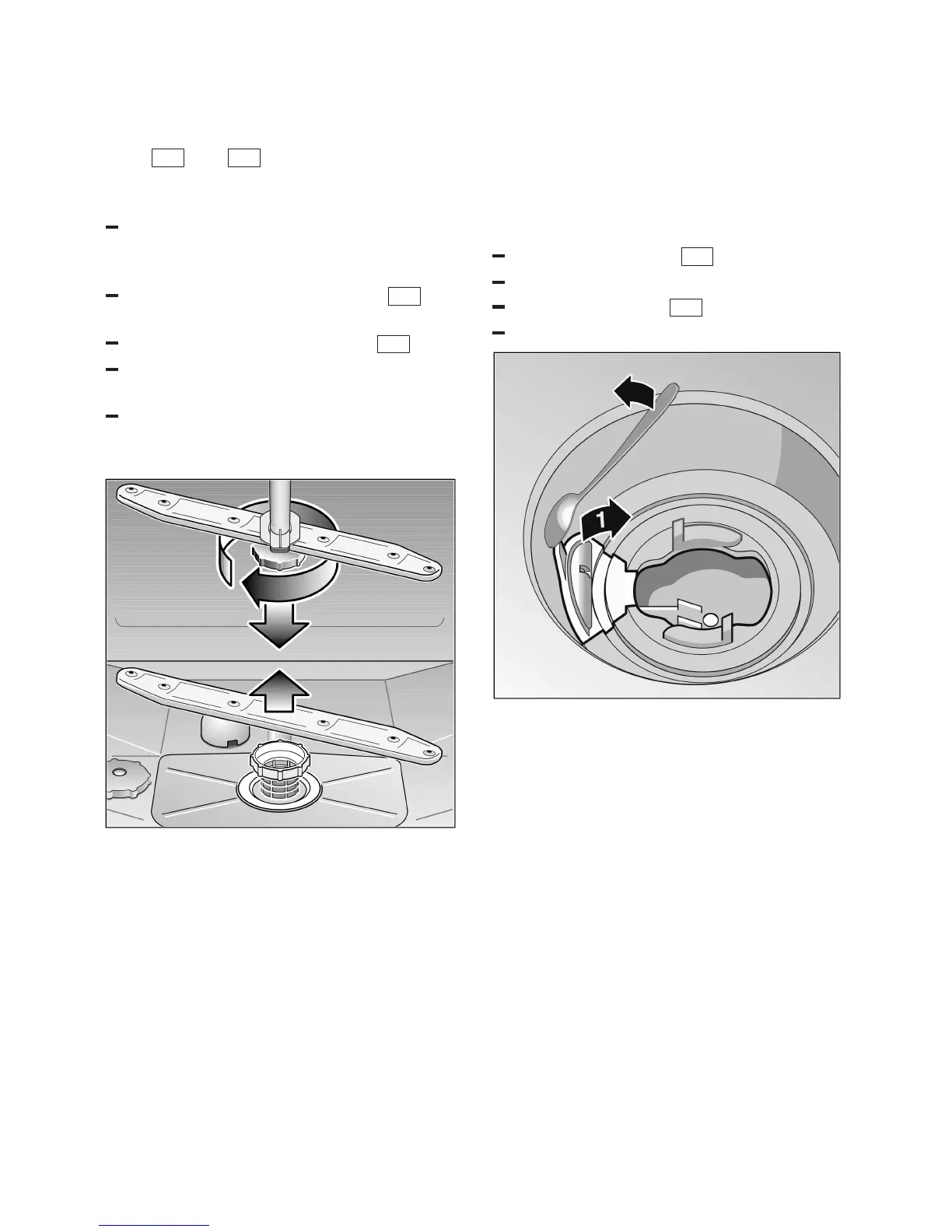 1