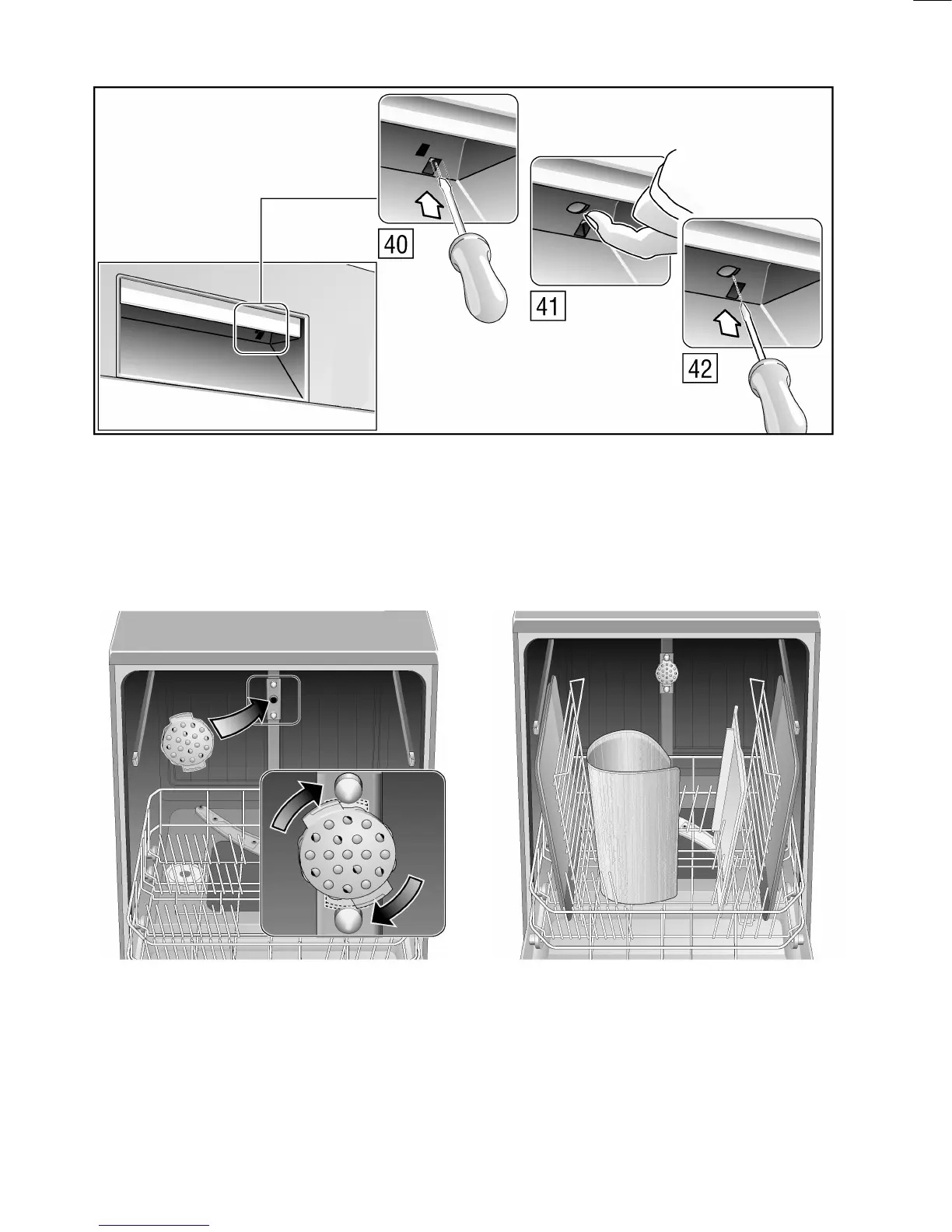 40

41

42