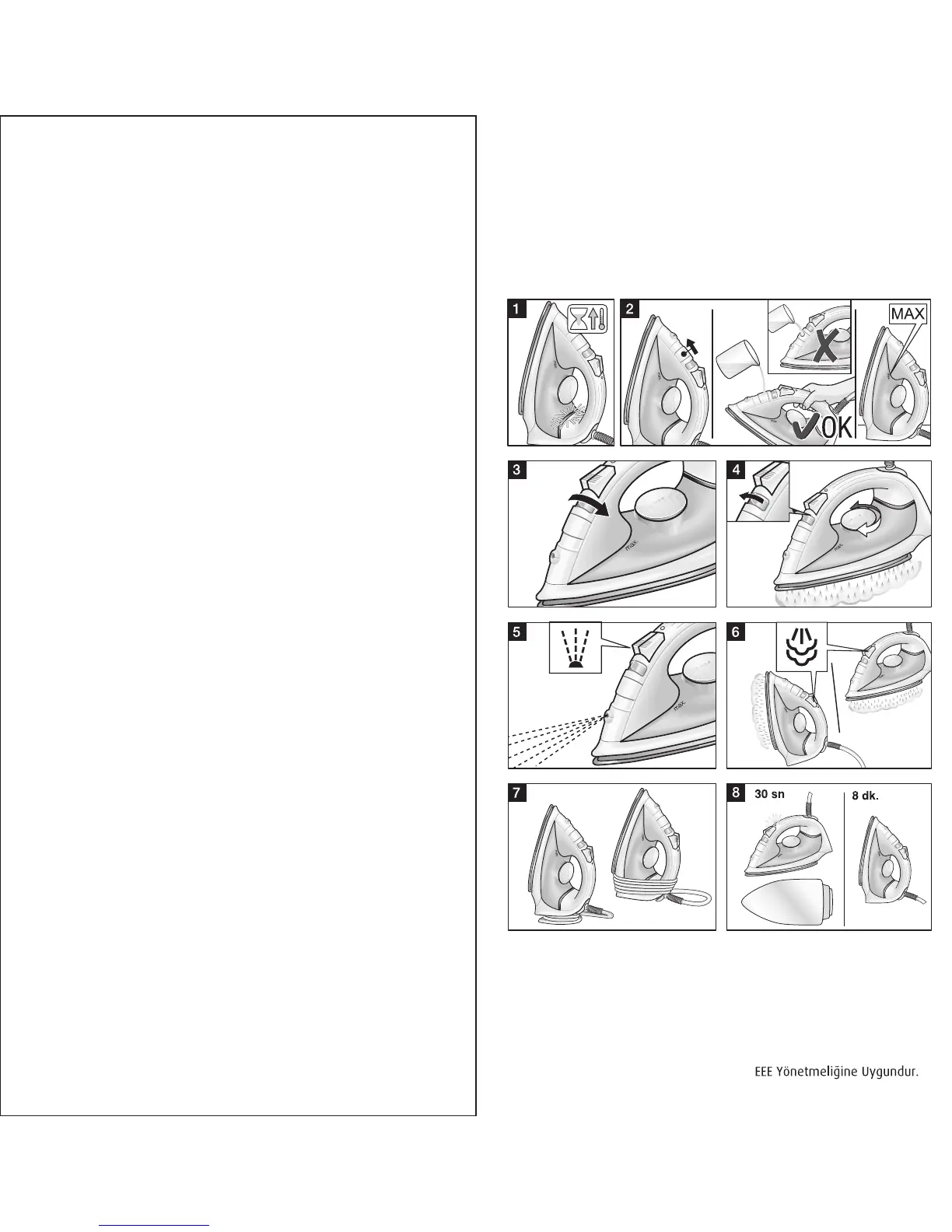 1
2
MAX
OK
3
max
4
max
5
max
6
7
8
30 sn
8 dk.

EEE Yönetmeliğine Uygundur.