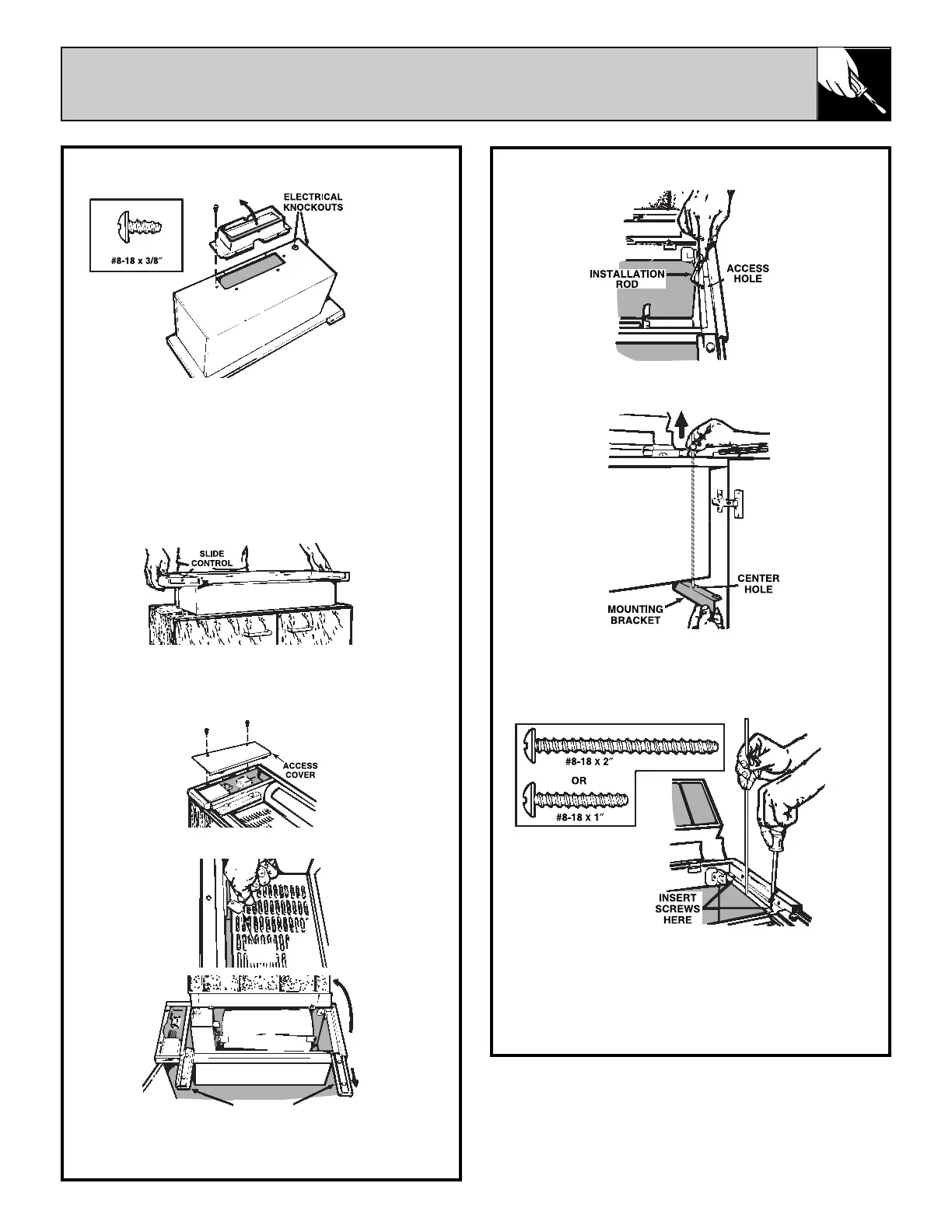 ELECTRICAL KNOCKOUTS

#8-18 x 3/8″

SLIDE CONTROL

ACCESS COVER

INSTALLATION ROD

ACCESS HOLE

CENTER HOLE

MOUNTING BRACKET

#8-18 x 2″

OR

#8-18 x 1″

INSERT SCREWS HERE