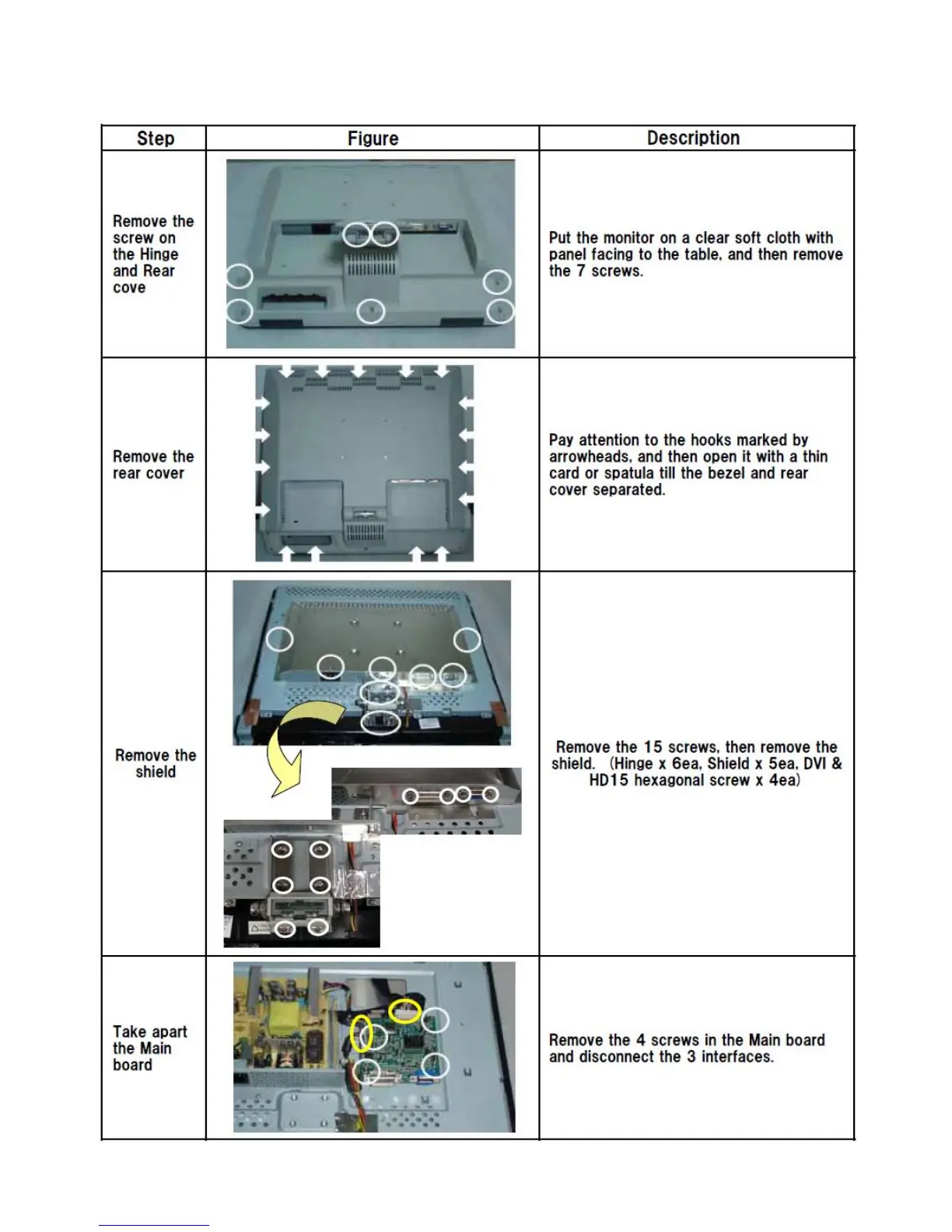 | Step | Figure | Description |
|---|---|---|
| Remove the screw on the Hinge and Rear cove | | Put the monitor on a clear soft cloth with panel facing to the table, and then remove the 7 screws. |
| Remove the rear cover | | Pay attention to the hooks marked by arrowheads, and then open it with a thin card or spatula till the bezel and rear cover separated. |
| Remove the shield | | Remove the 15 screws, then remove the shield. (Hinge x 6ea, Shield x 5ea, DVI & HD15 hexagonal screw x 4ea) |
| Take apart the Main board | | Remove the 4 screws in the Main board and disconnect the 3 interfaces. |