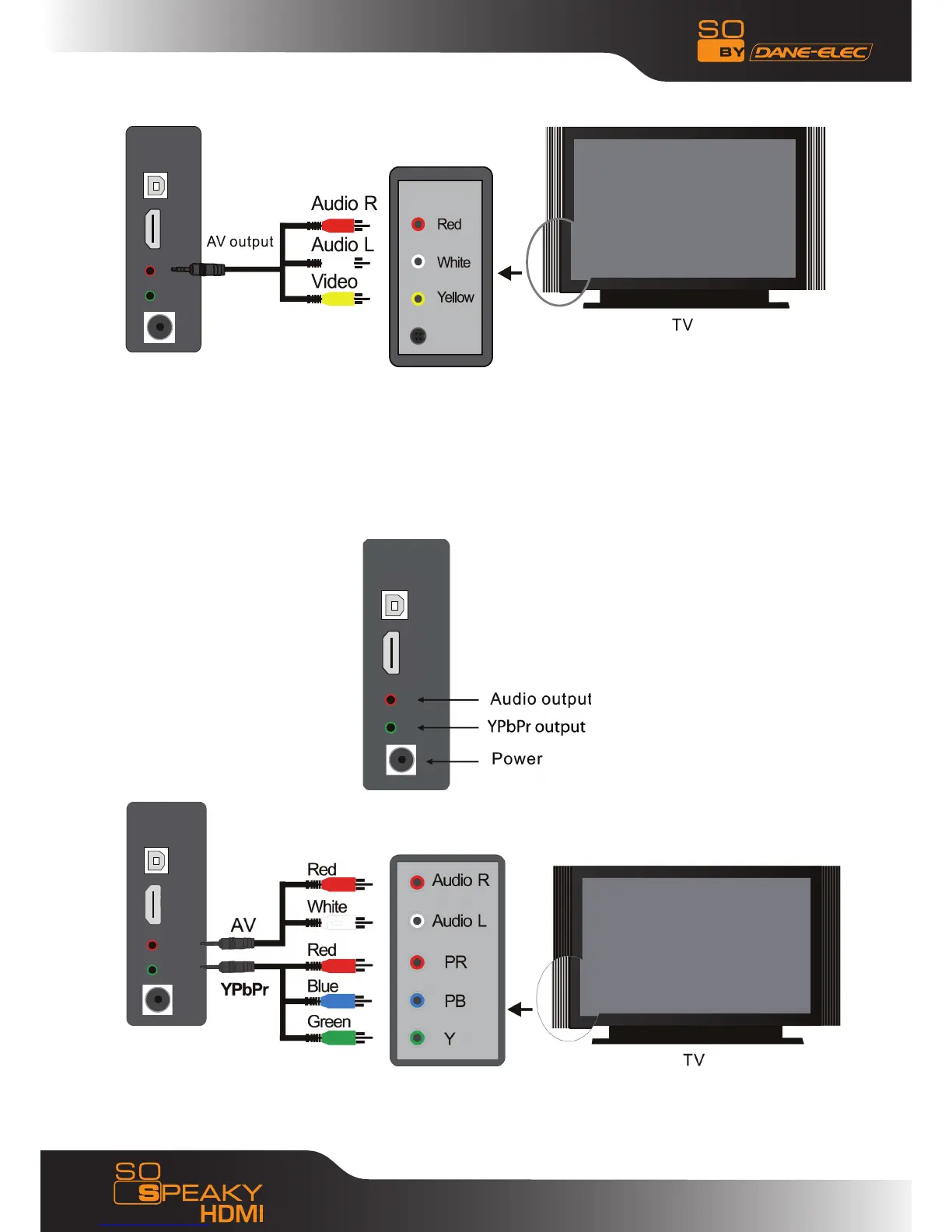 SO BY DANE-ELEC

AV output
Audio R
Audio L
Video
Red
White
Yellow
TV

Audio output
YPbPr output
Power

AV
YPbPr
Red
White
Red
Blue
Green
Audio R
Audio L
PR
PB
Y
TV

SO SPEAKY HDMI