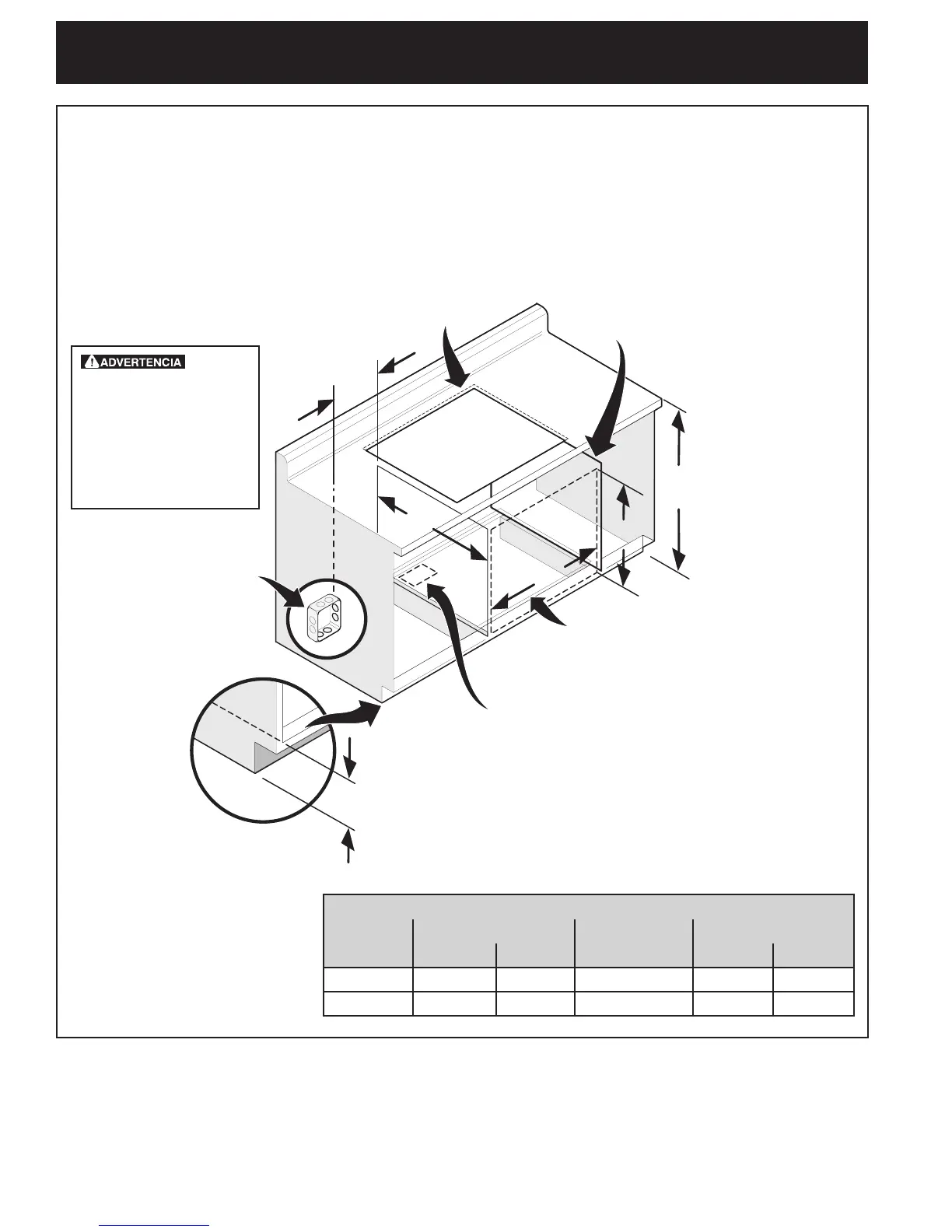 ADVERTENCIA