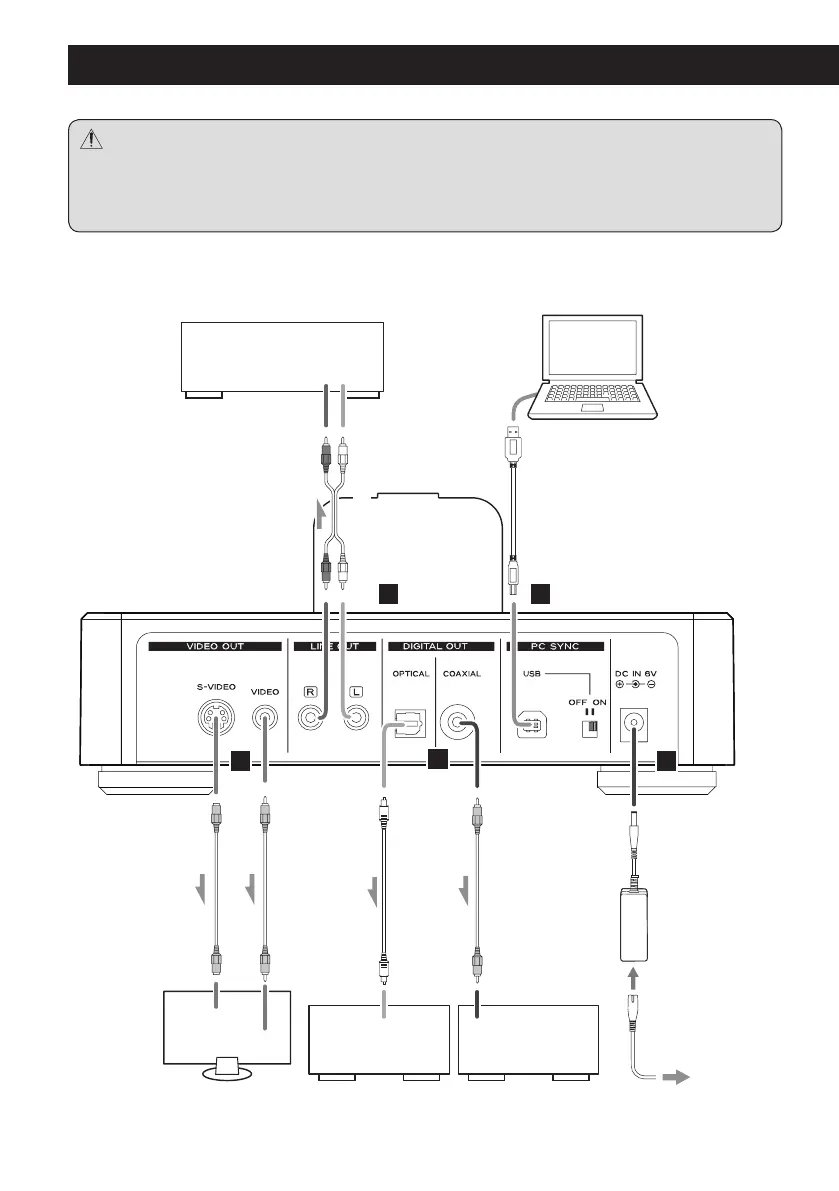 VIDEO OUT

S-VIDEO

VIDEO

LINE OUT

R

L

DIGITAL OUT

OPTICAL

COAXIAL

PC SYNC

USB

OFF ON

DC IN 6V