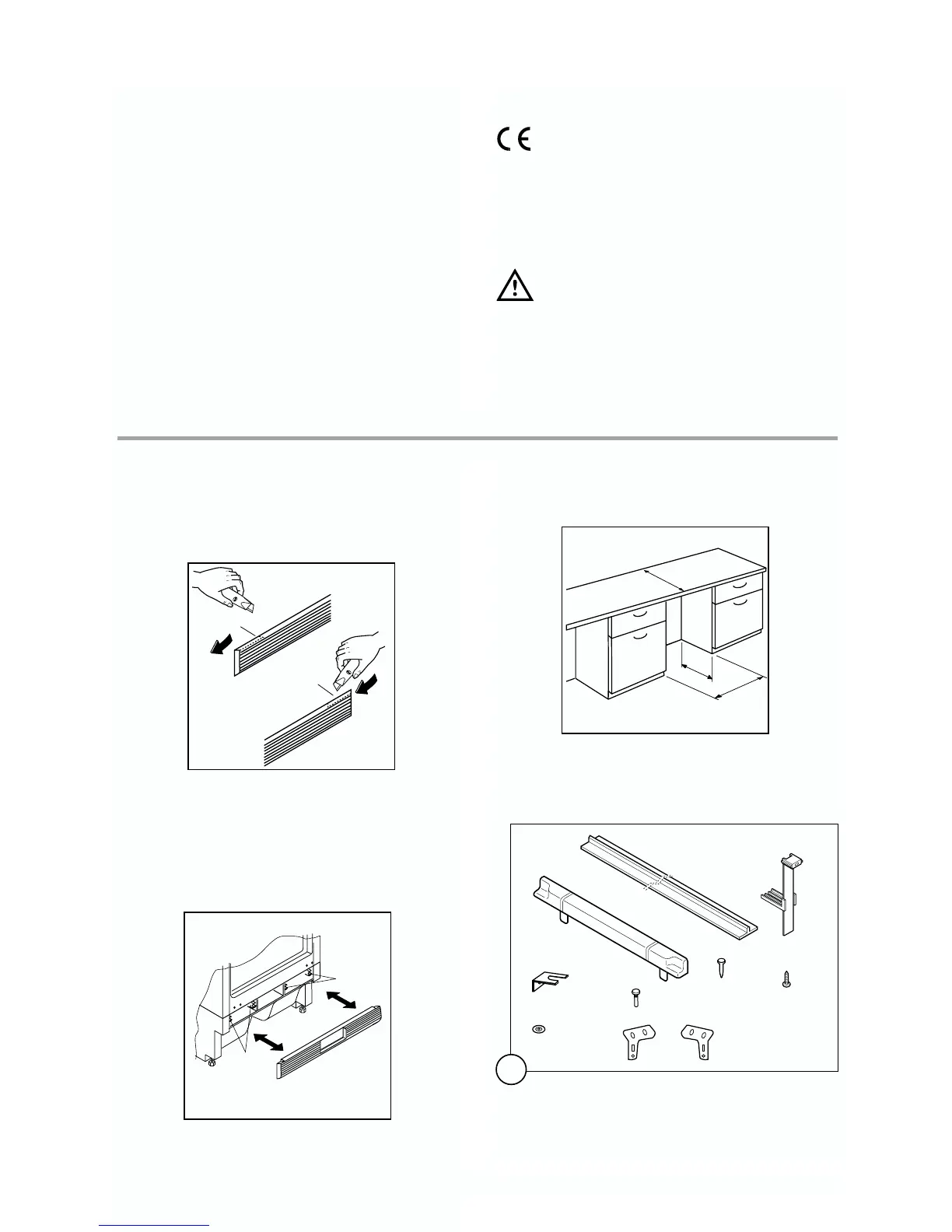 CE