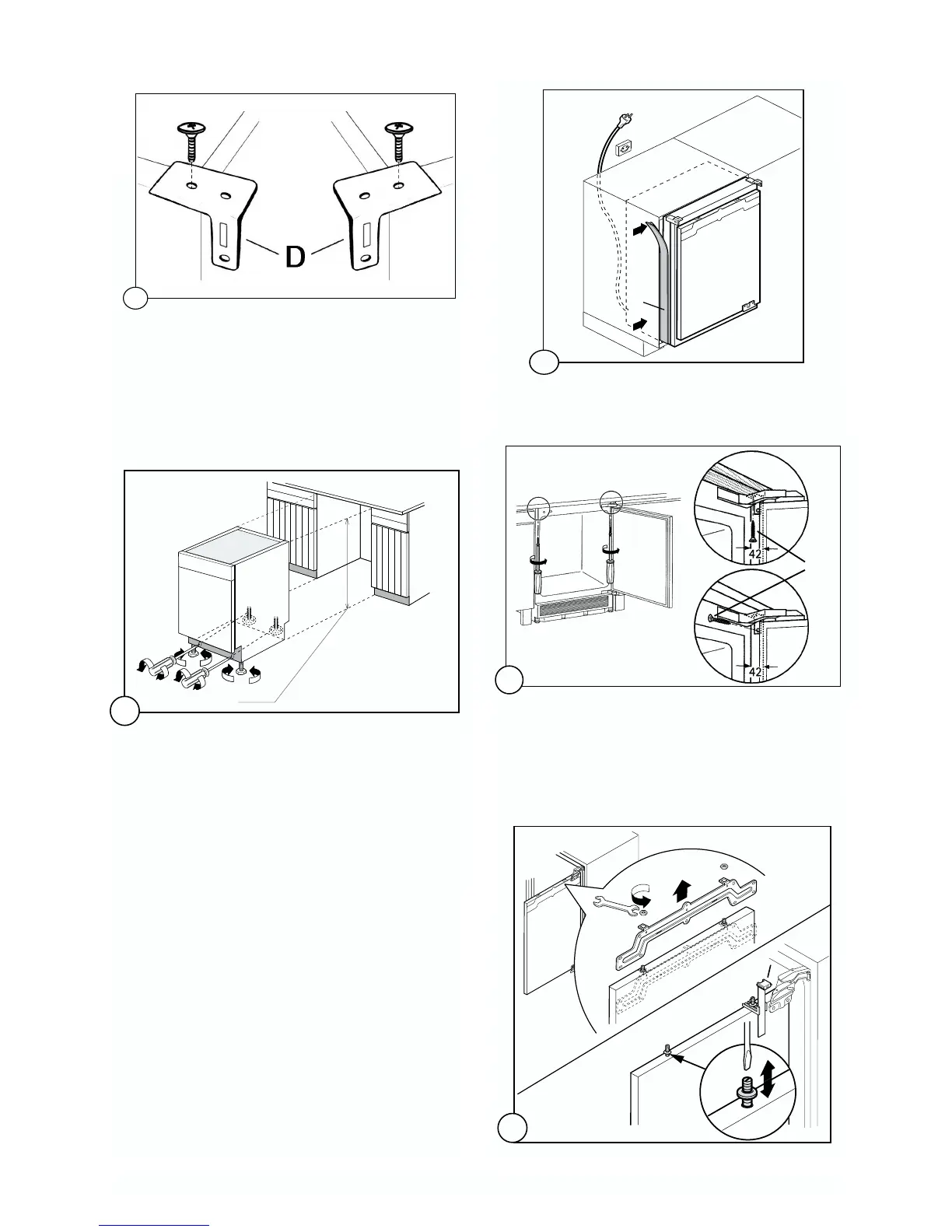 D

42

42