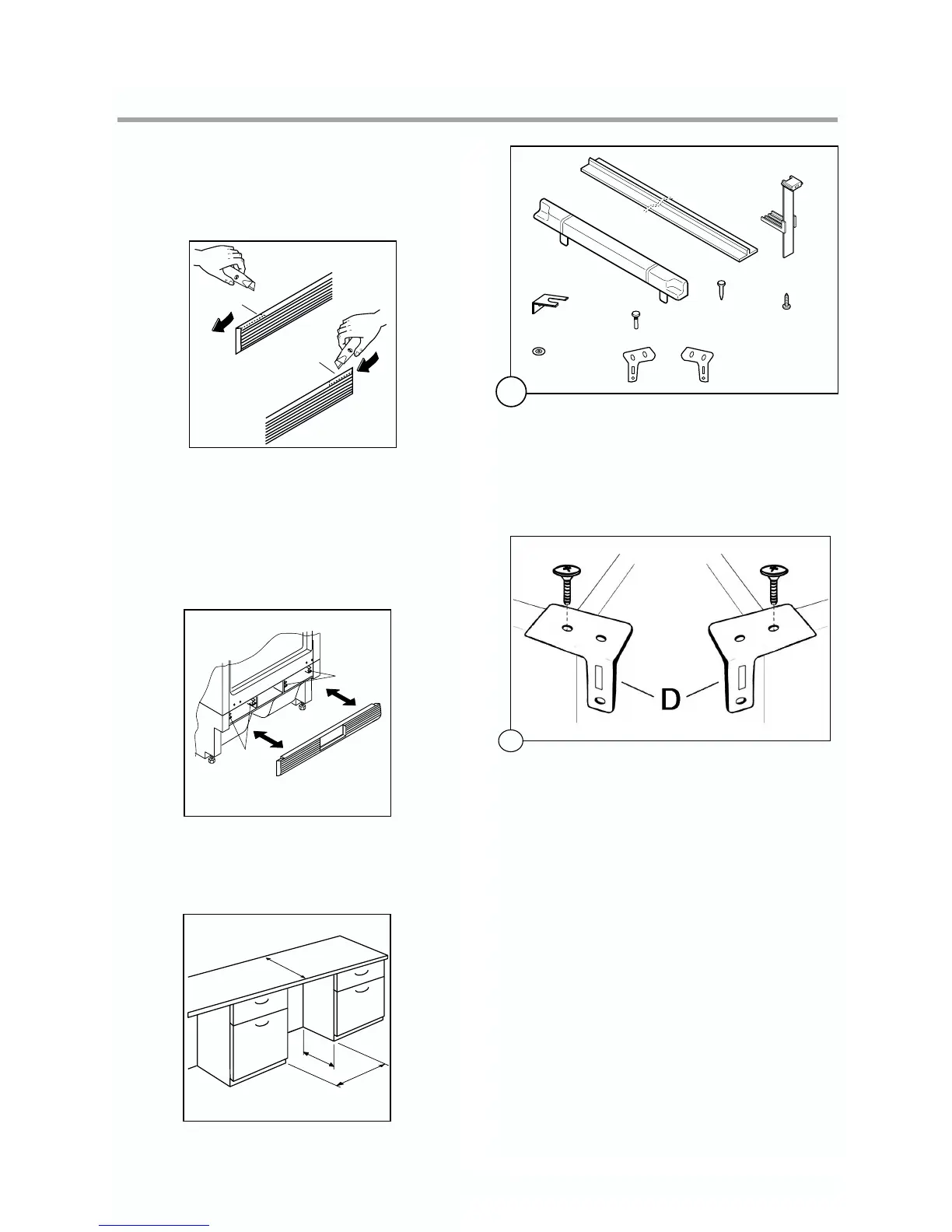 D