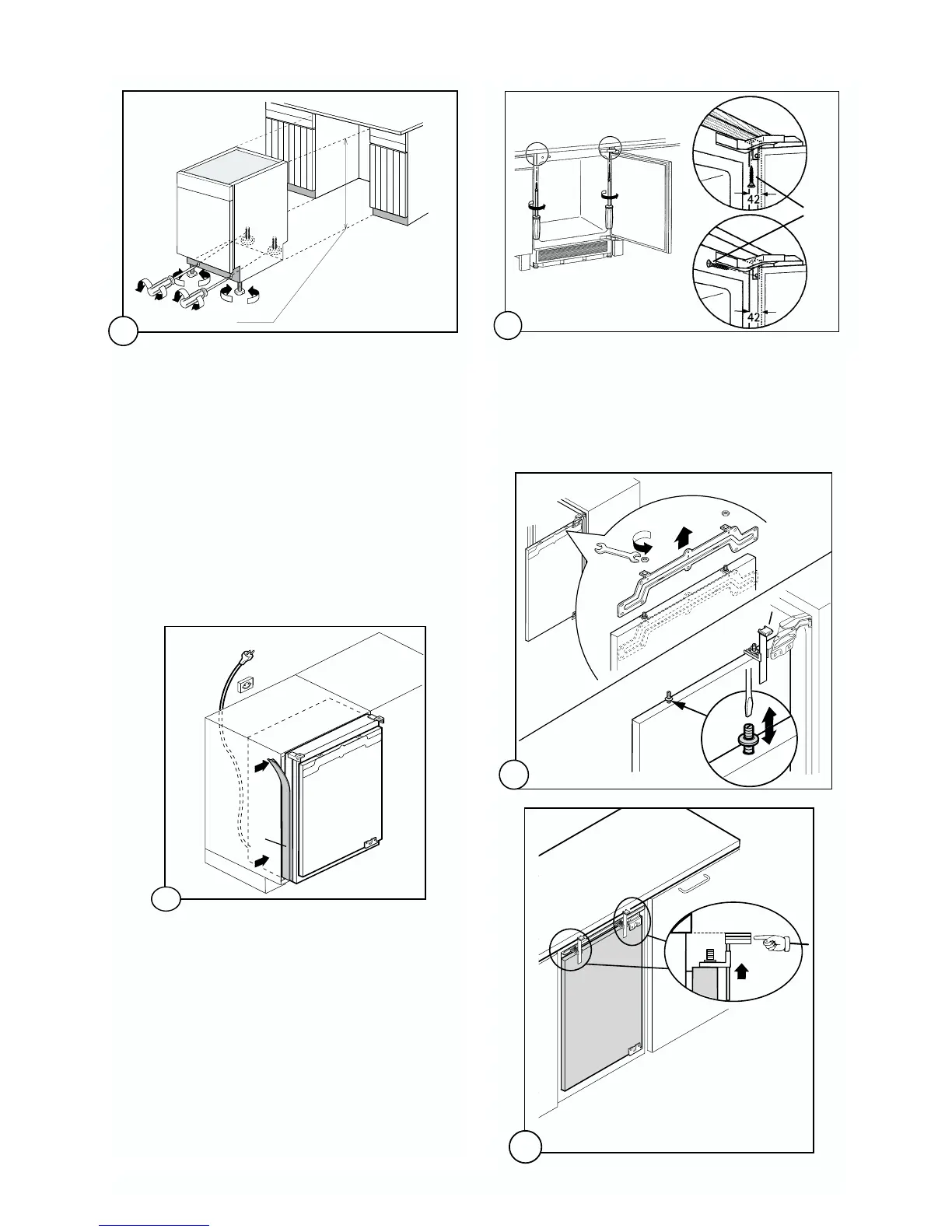 42

42