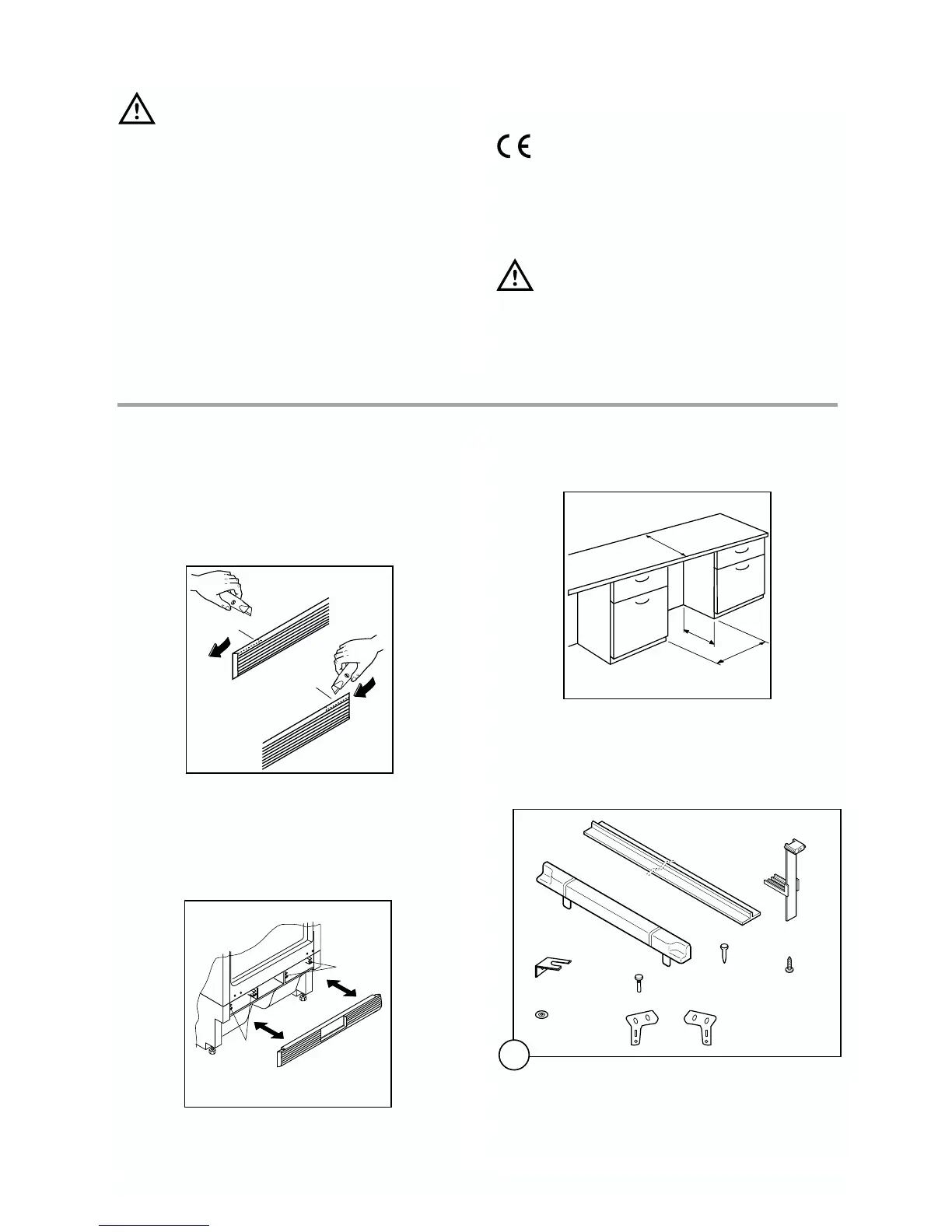 CE