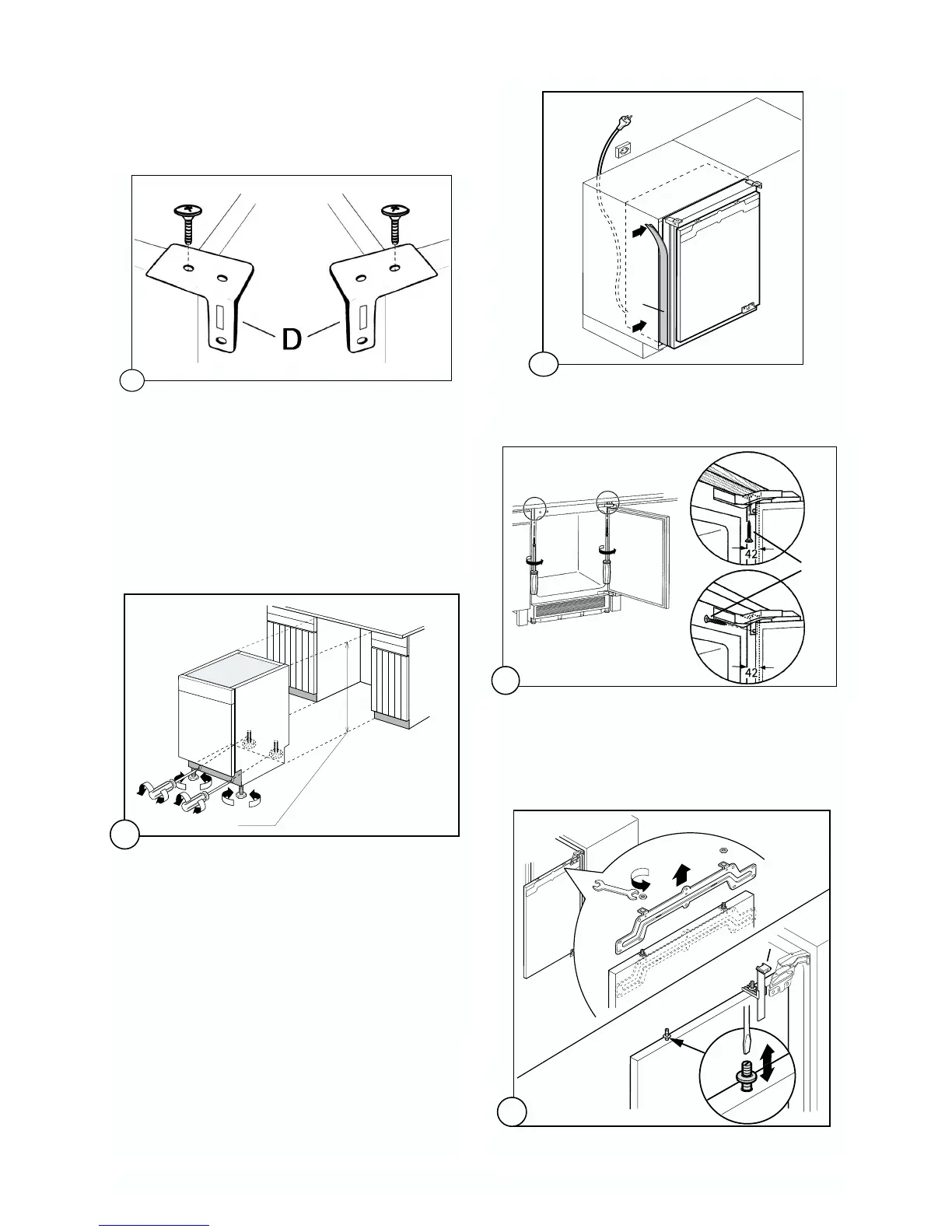 D

42

42