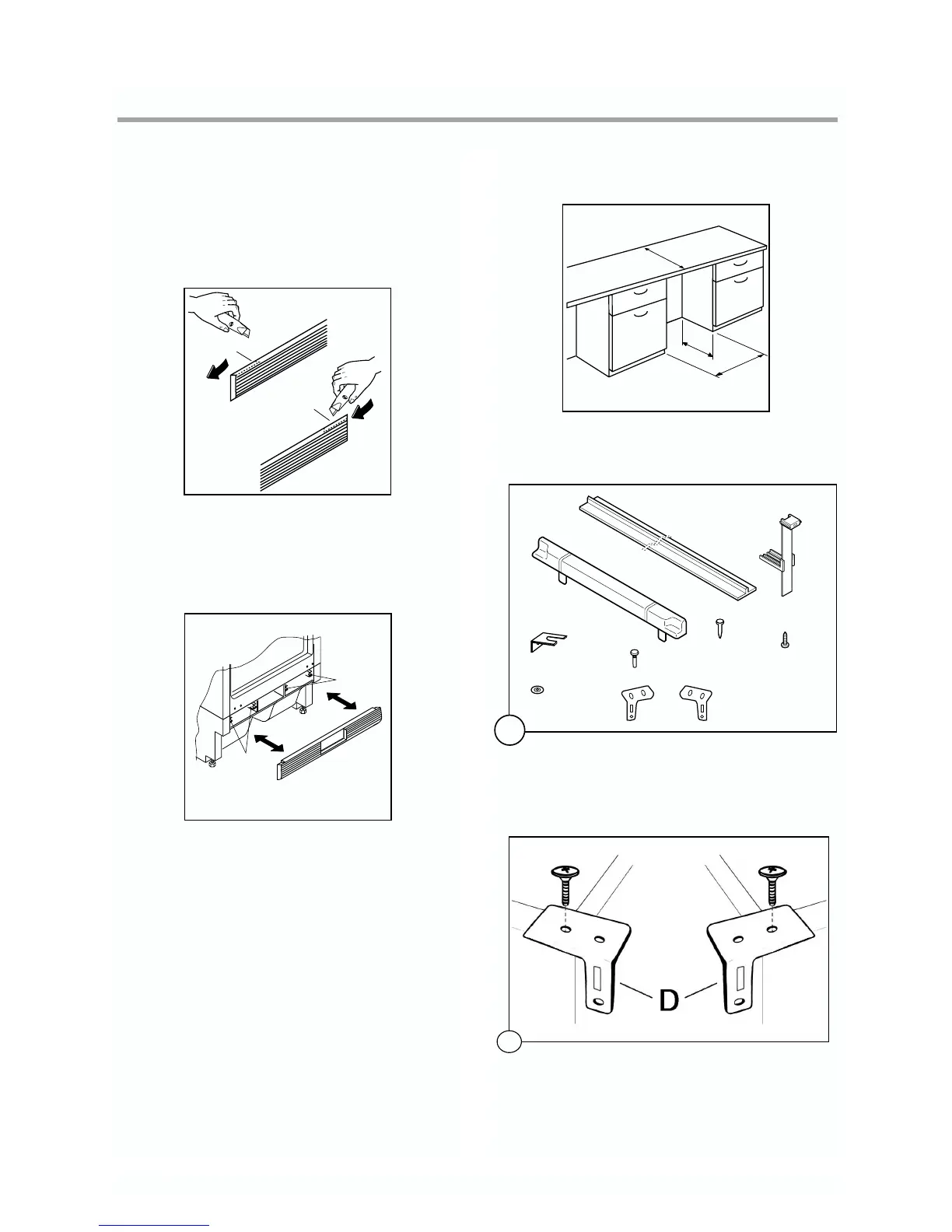 D