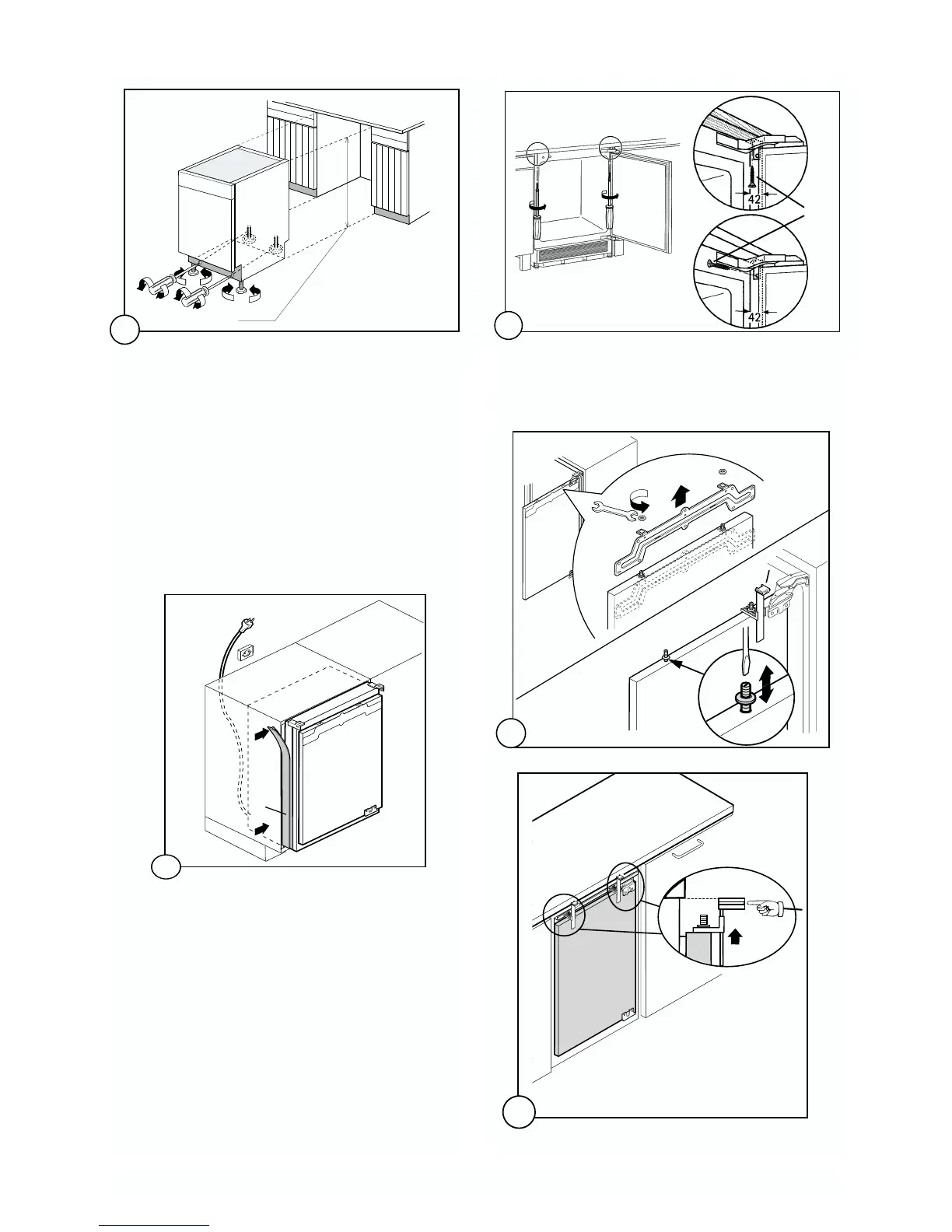 42

42