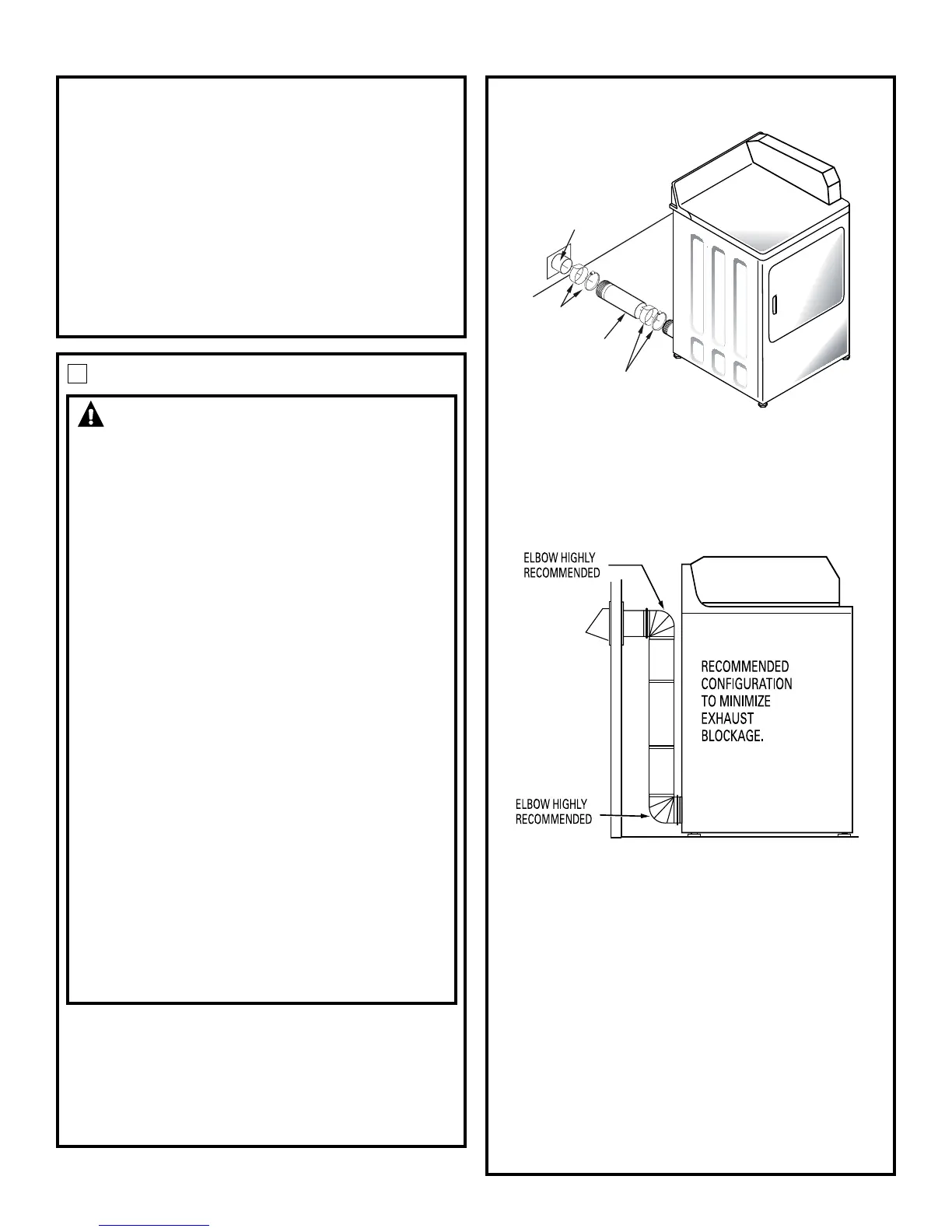 ELBOW HIGHLY RECOMMENDED

RECOMMENDED CONFIGURATION TO MINIMIZE EXHAUST BLOCKAGE.

ELBOW HIGHLY RECOMMENDED