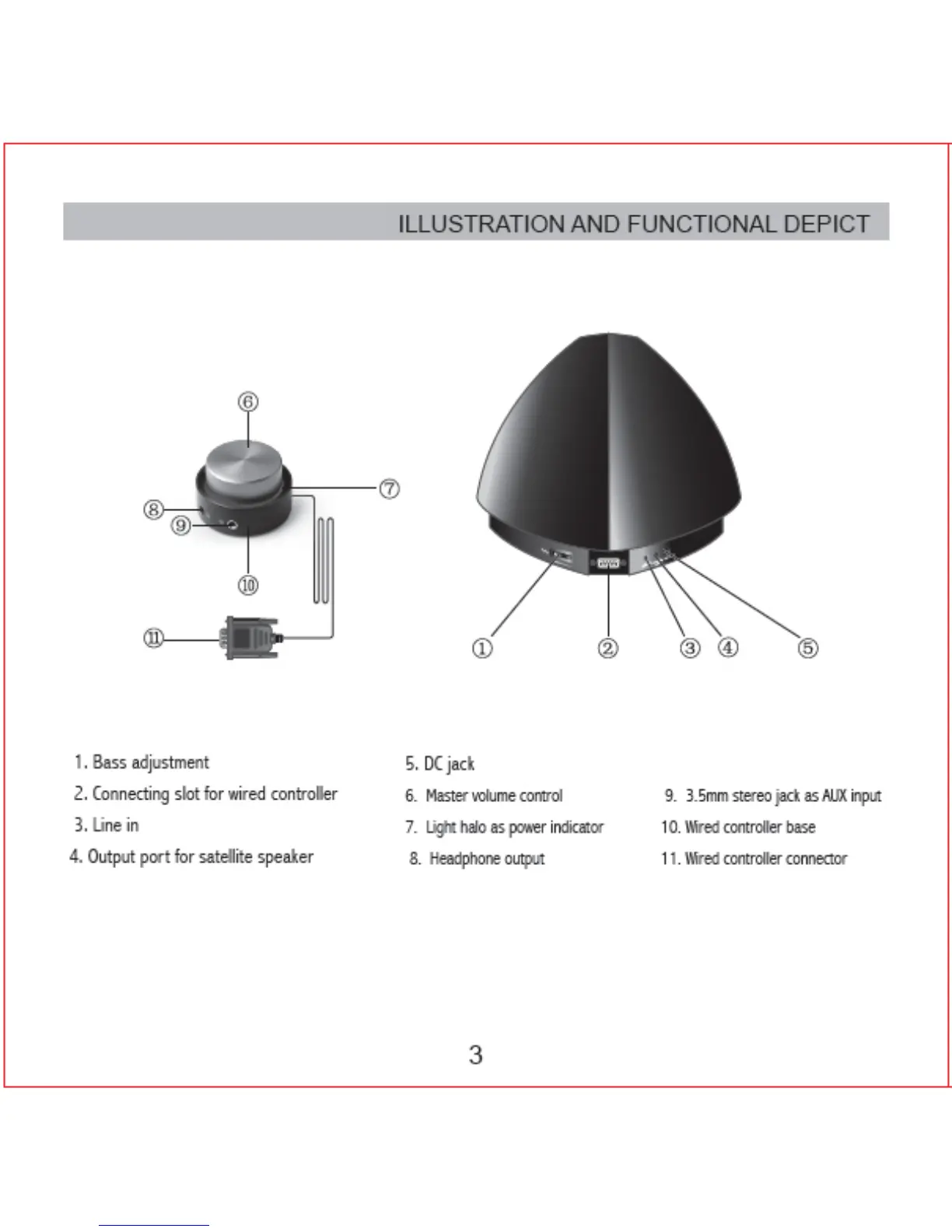 ILLUSTRATION AND FUNCTIONAL DEPICT

⑥
⑦
⑧
⑨
⑩
⑪

①
②
③
④
⑤

1. Bass adjustment
2. Connecting slot for wired controller
3. Line in
4. Output port for satellite speaker

5. DC jack
6. Master volume control
7. Light halo as power indicator
8. Headphone output

9. 3.5mm stereo jack as AUX input
10. Wired controller base
11. Wired controller connector

3