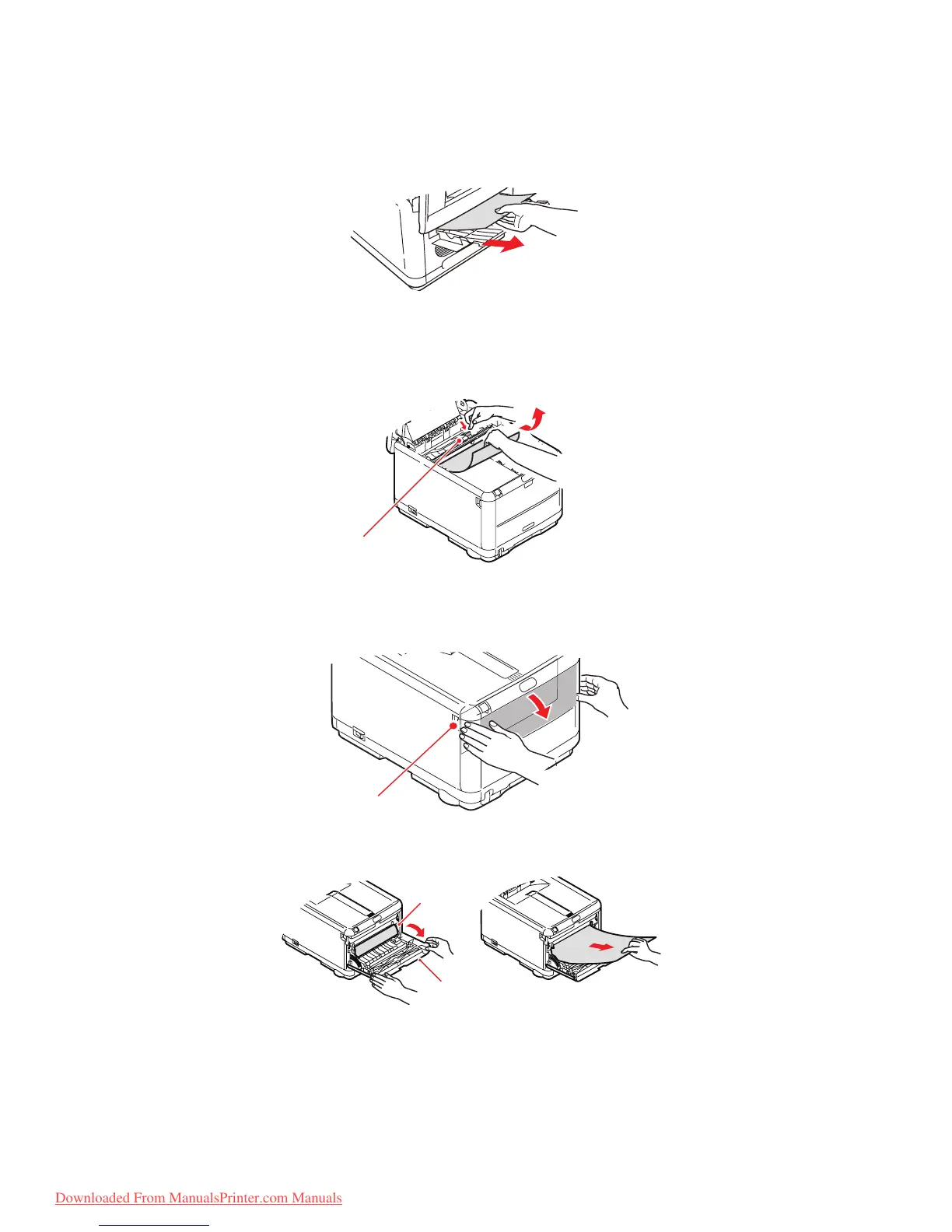 Downloaded From ManualsPrinter.com Manuals