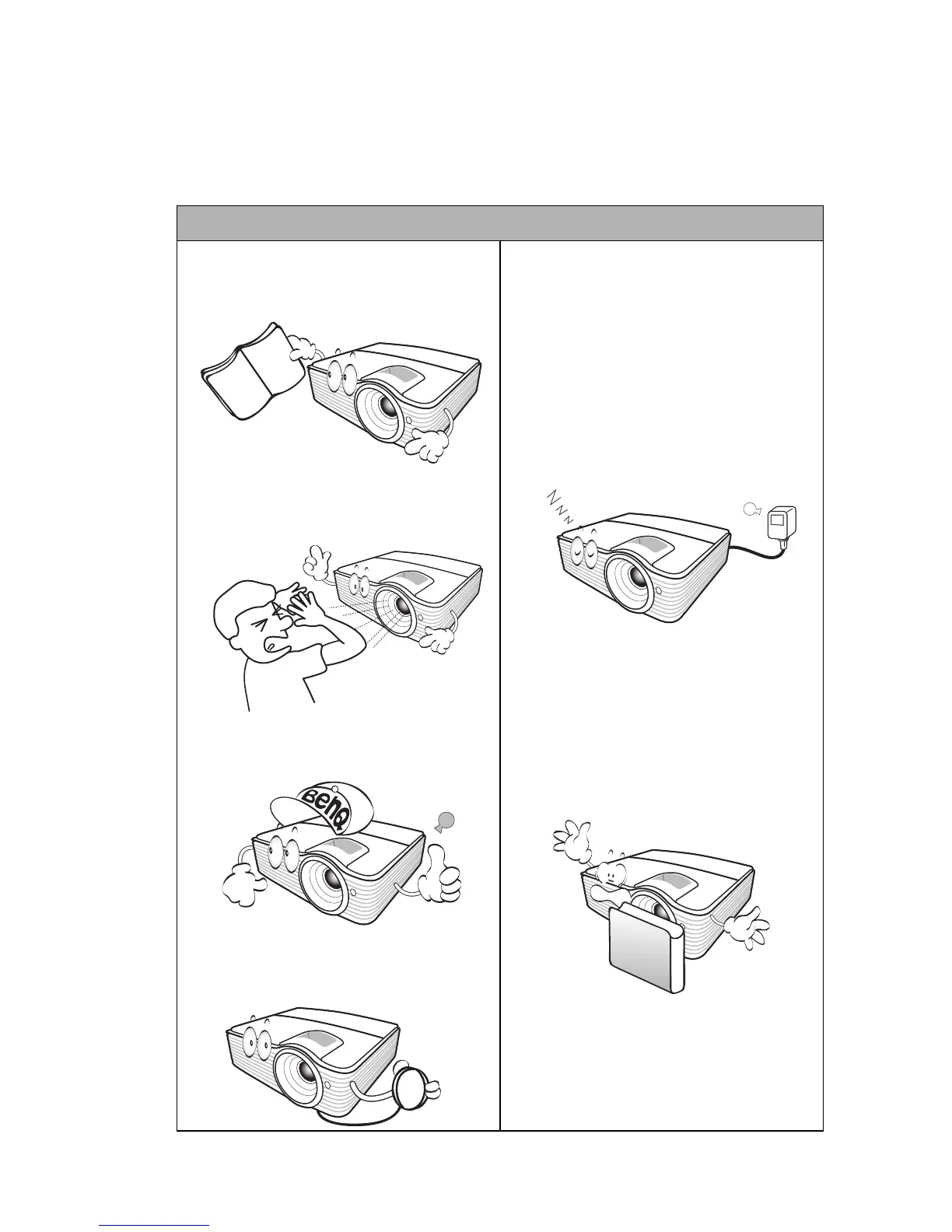 BenQ