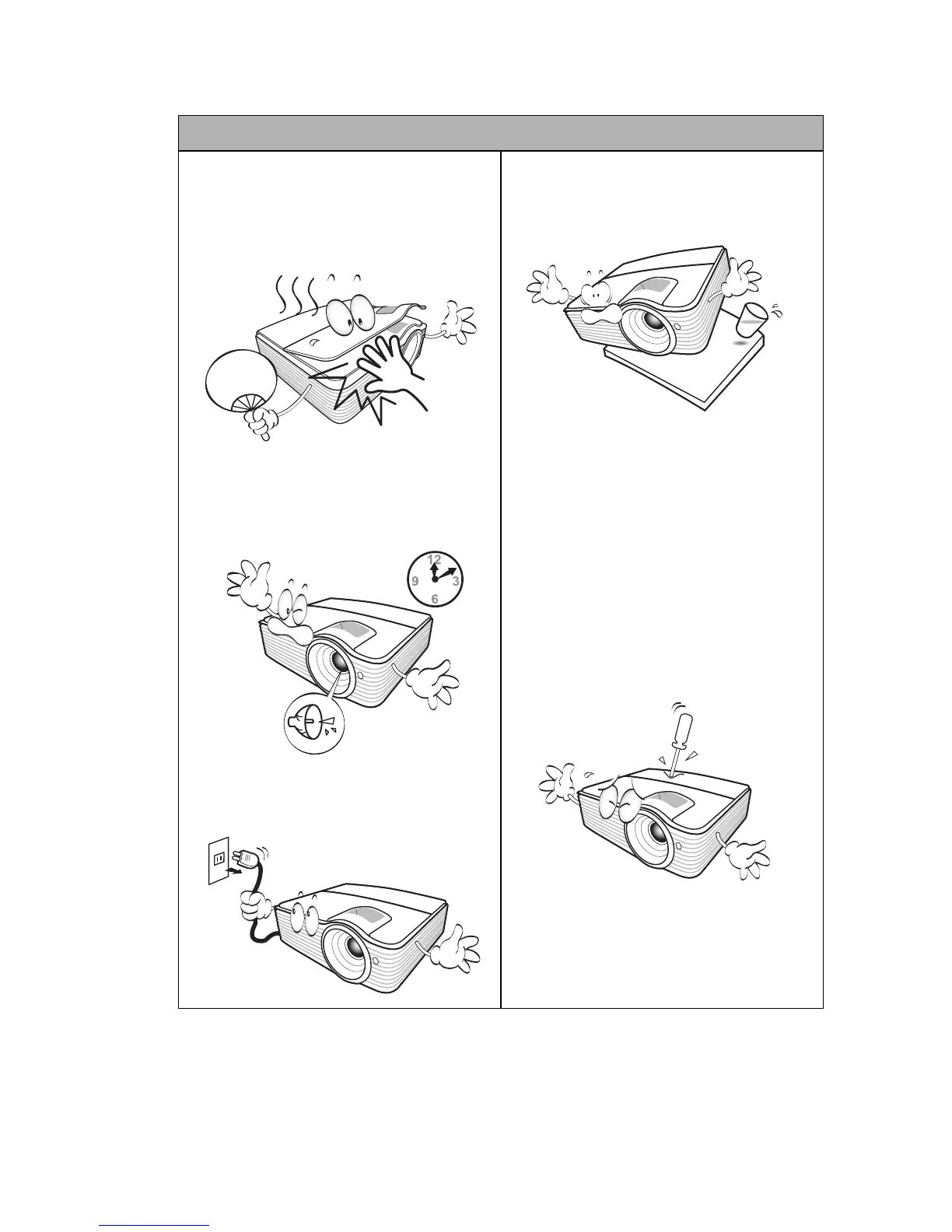 12
9
3
6