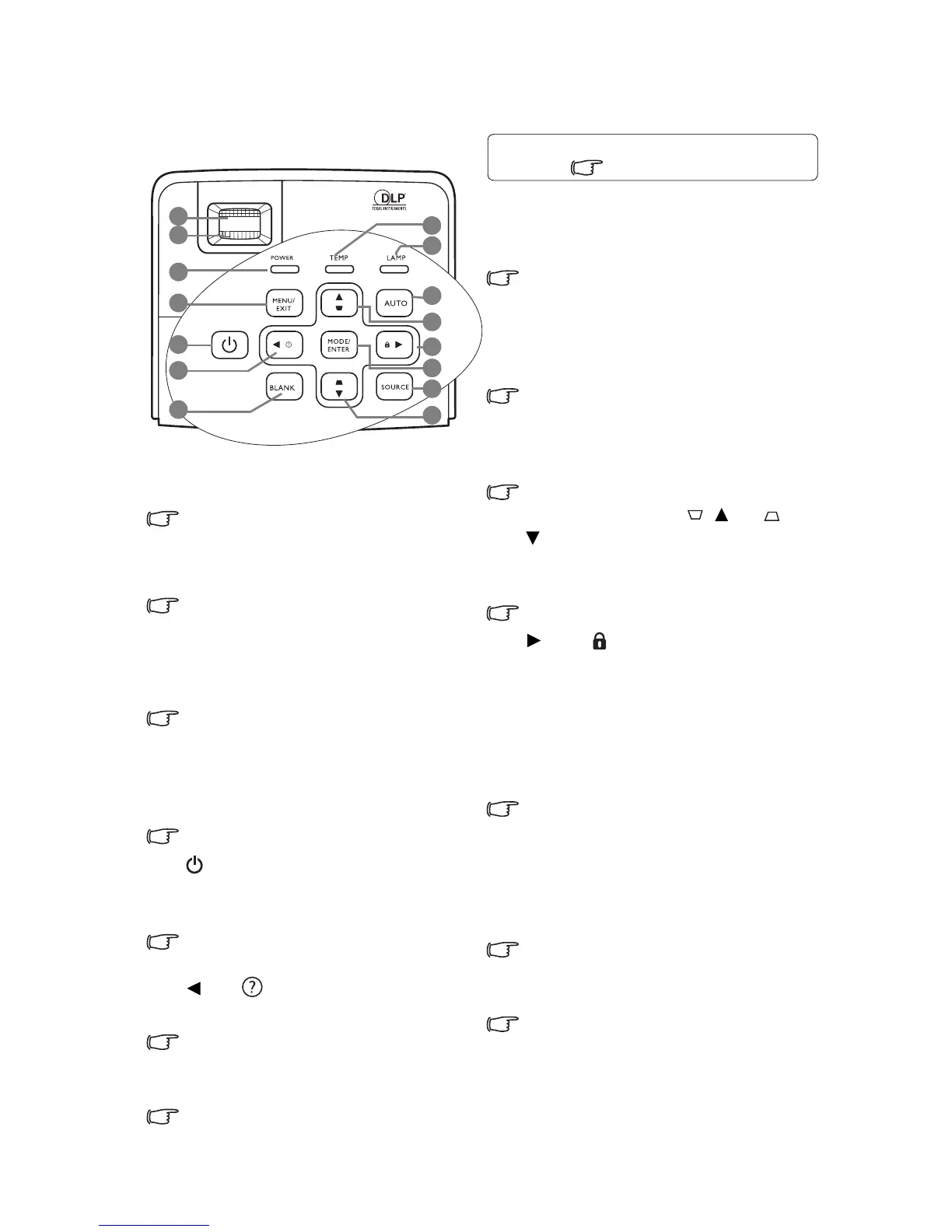 DLP
TEXAS INSTRUMENTS

POWER

TEMP

LAMP

MENU/ EXIT

AUTO

MODE/ ENTER

BLANK

SOURCE