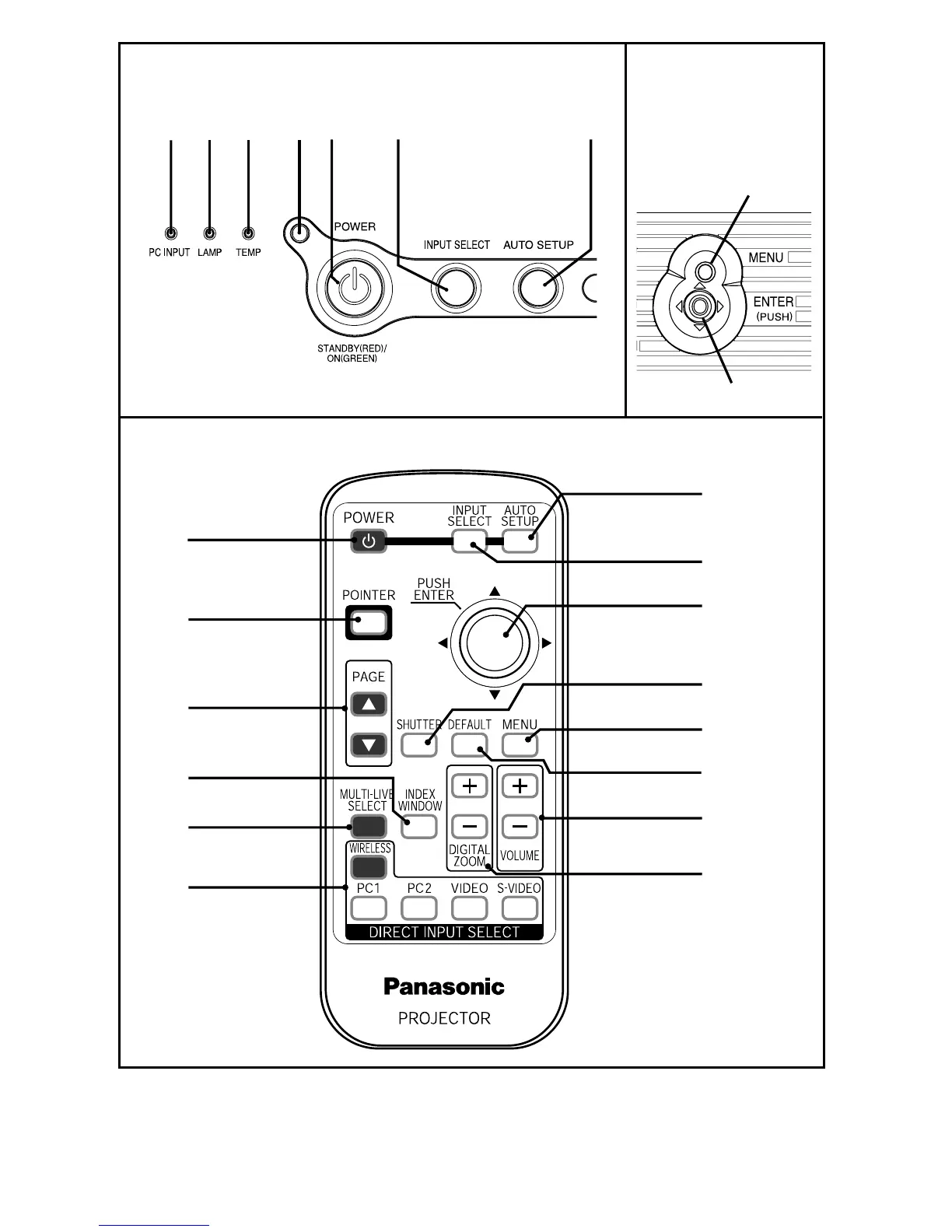 PC INPUT LAMP TEMP

POWER

STANDBY(RED)/ ON(GREEN)

INPUT SELECT AUTO SETUP

MENU

ENTER (PUSH)

POWER

INPUT SELECT

AUTO SETUP

POINTER

PUSH ENTER

PAGE

SHUTTER DEFAULT MENU

MULTI-LIVE SELECT

INDEX WINDOW

DIGITAL ZOOM

VOLUME

WIRELESS

PC1 PC2 VIDEO S-VIDEO

DIRECT INPUT SELECT

Panasonic

PROJECTOR