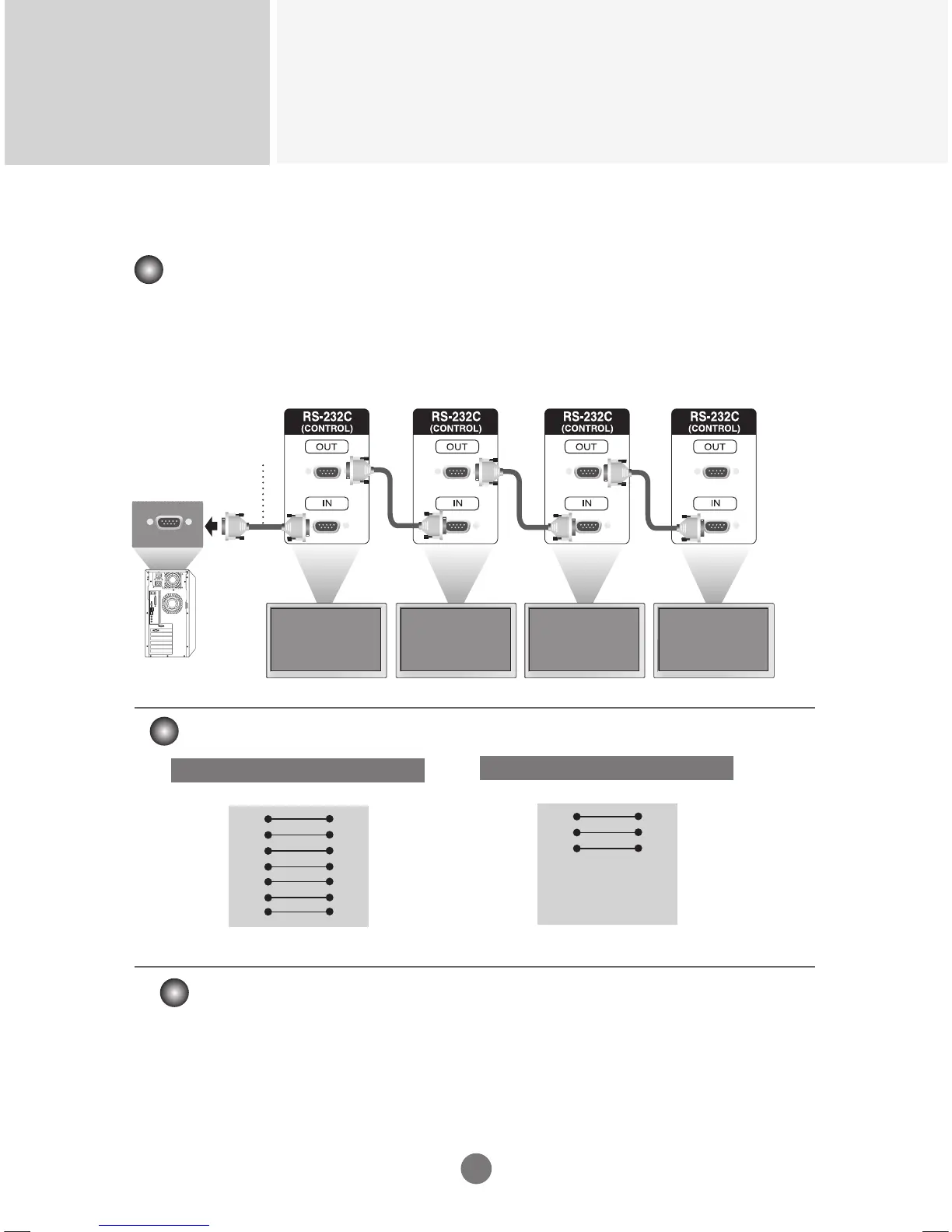 RS-232C
(CONTROL)
OUT
IN

RS-232C
(CONTROL)
OUT
IN

RS-232C
(CONTROL)
OUT
IN

RS-232C
(CONTROL)
OUT
IN