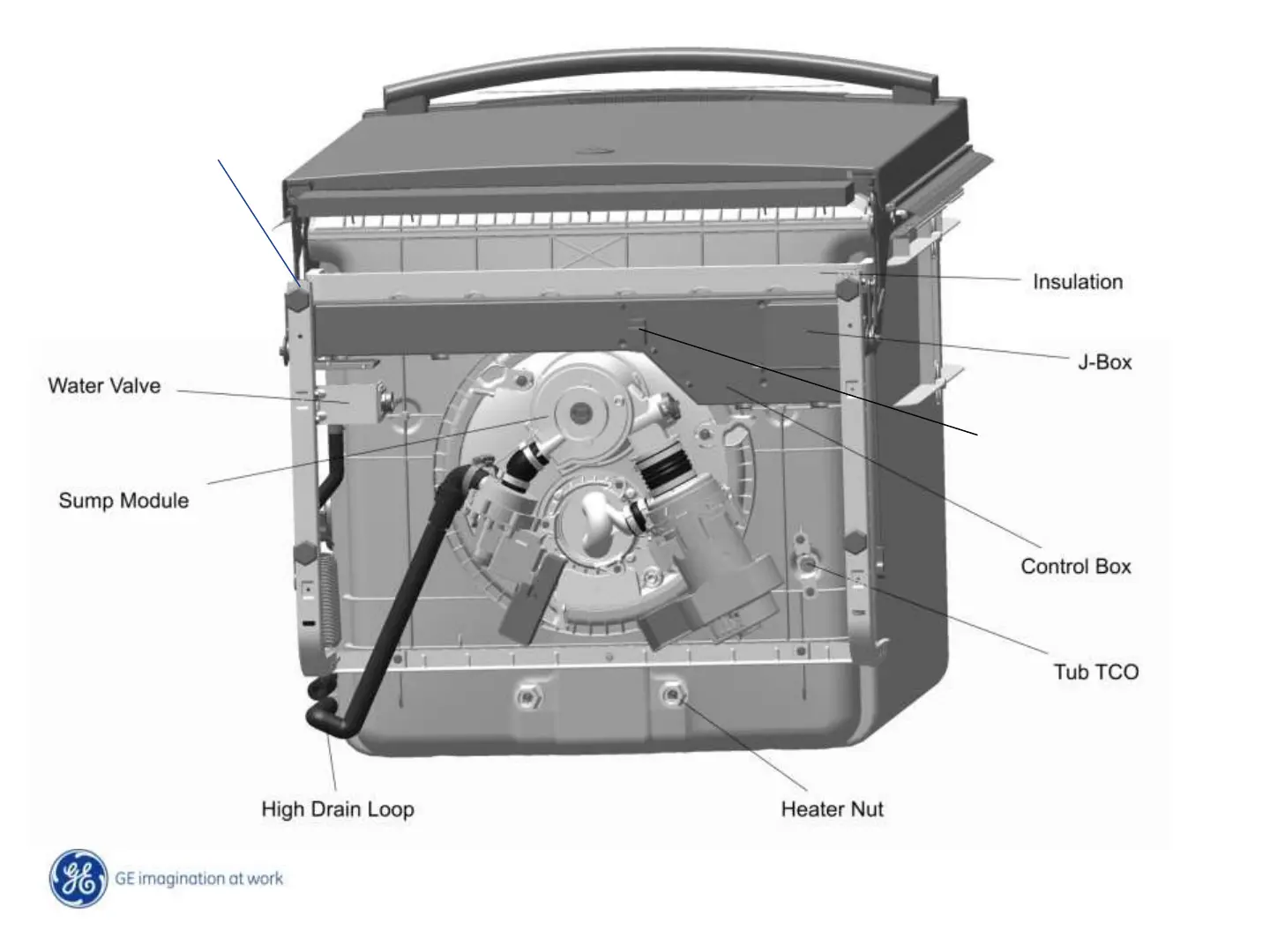 Insulation

J-Box

Water Valve

Sump Module

Control Box

Tub TCO

High Drain Loop

Heater Nut

GE imagination at work