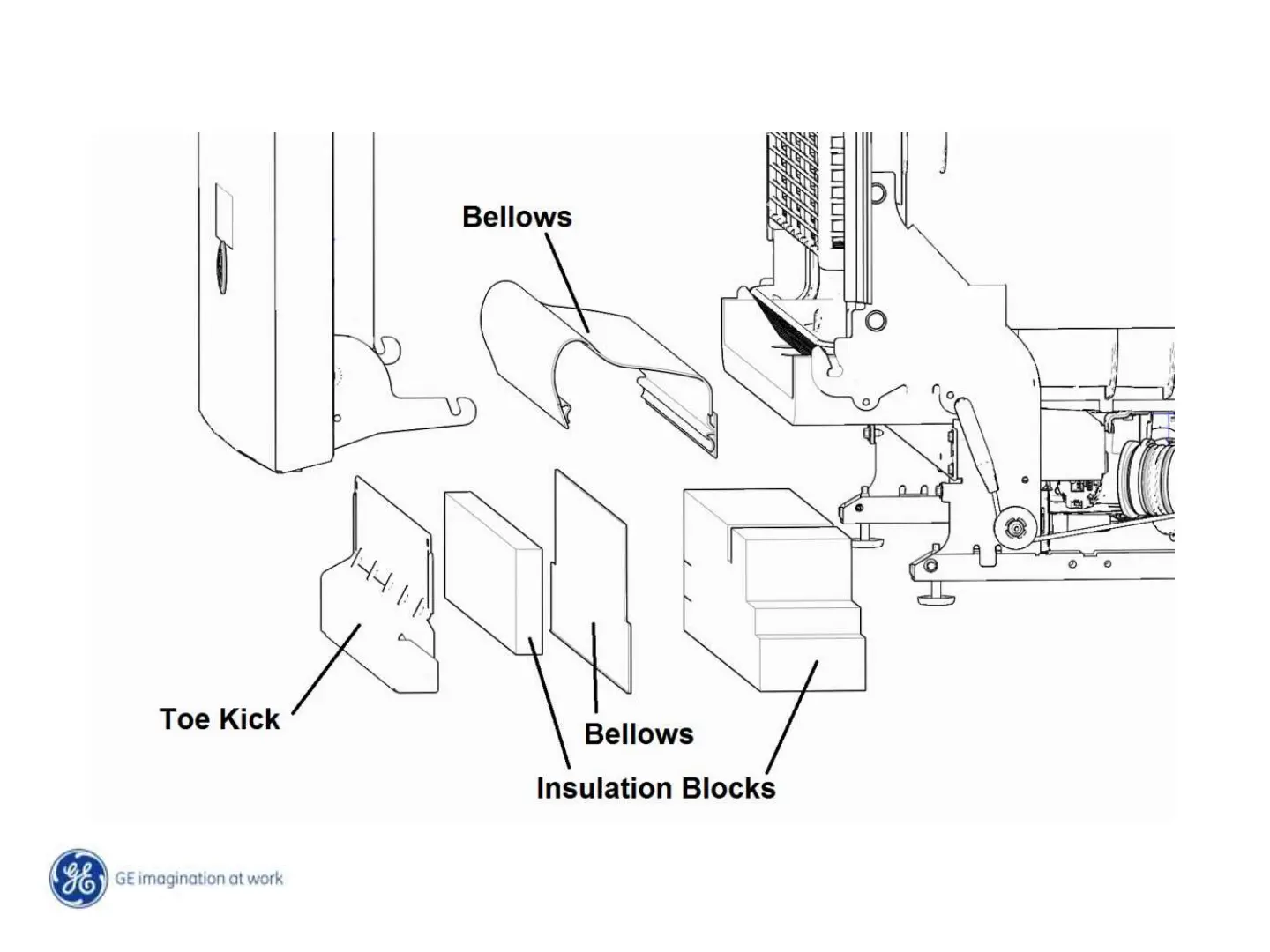 Bellows

Toe Kick

Bellows

Insulation Blocks

GE imagination at work