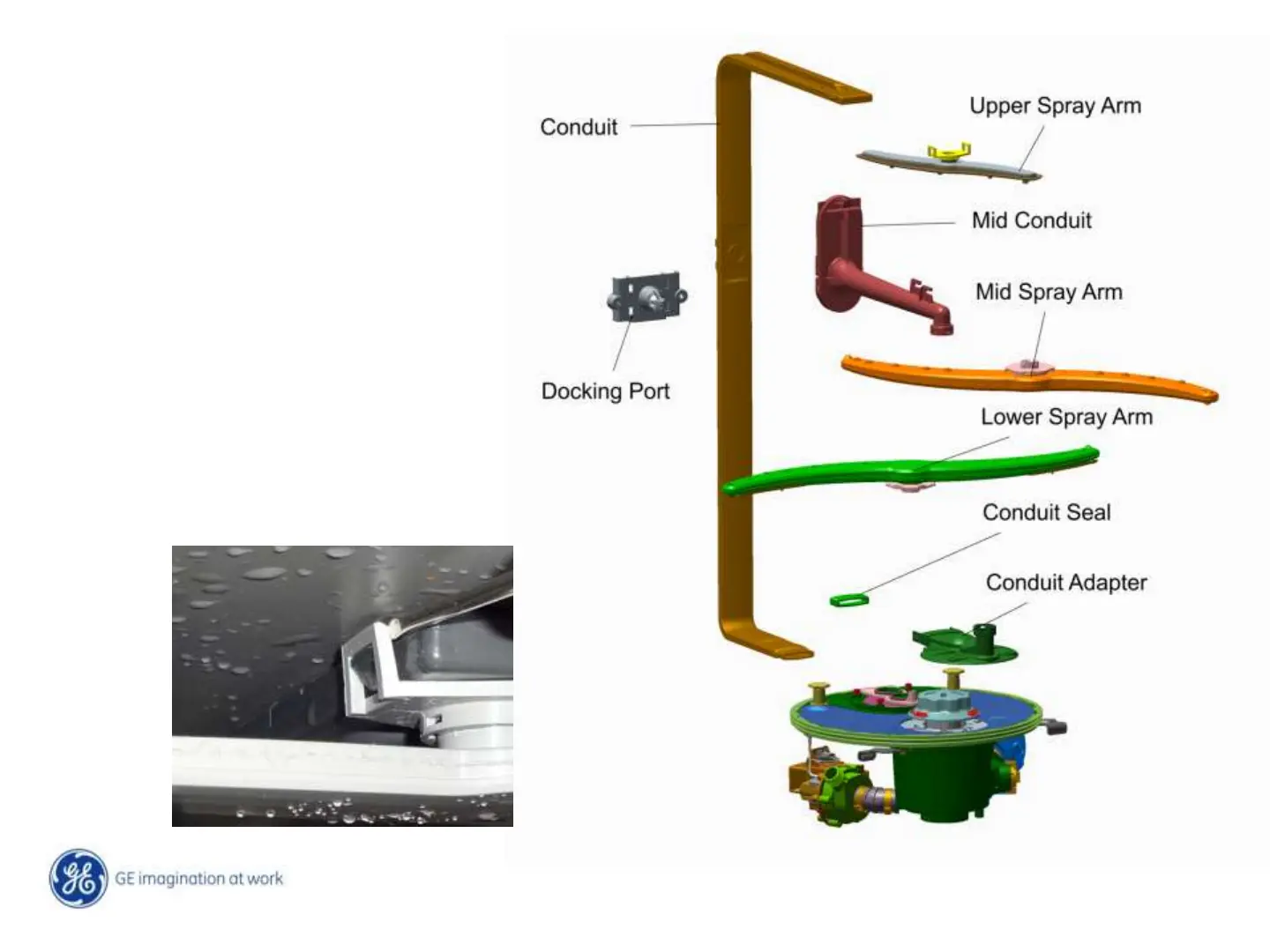 Conduit

Upper Spray Arm

Mid Conduit

Mid Spray Arm

Docking Port

Lower Spray Arm

Conduit Seal

Conduit Adapter

GE imagination at work