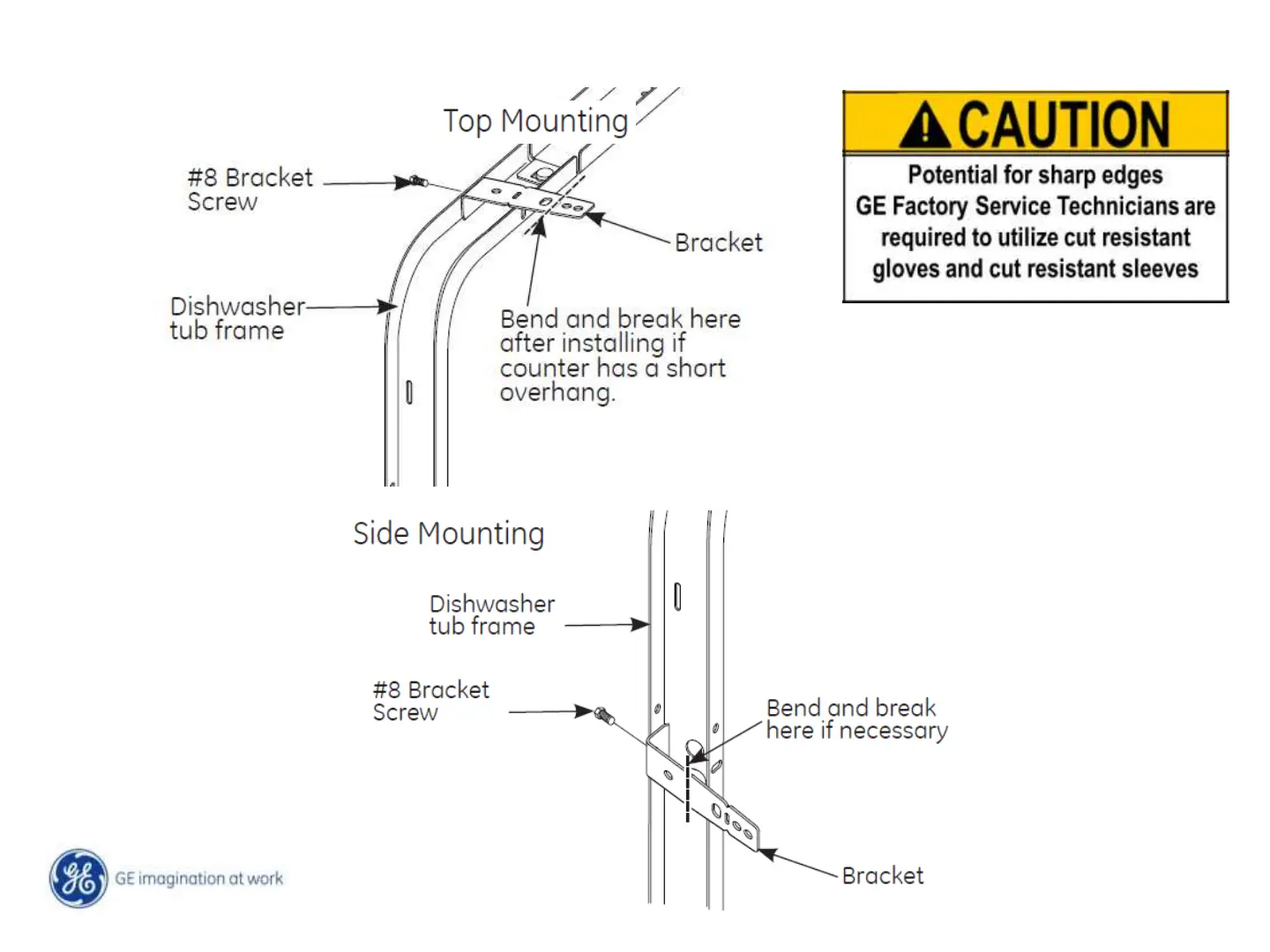 Top Mounting

#8 Bracket Screw

Bracket

Dishwasher tub frame

Bend and break here after installing if counter has a short overhang.

CAUTION

Potential for sharp edges
GE Factory Service Technicians are required to utilize cut resistant gloves and cut resistant sleeves

Side Mounting

Dishwasher tub frame

#8 Bracket Screw

Bend and break here if necessary

Bracket

GE imagination at work