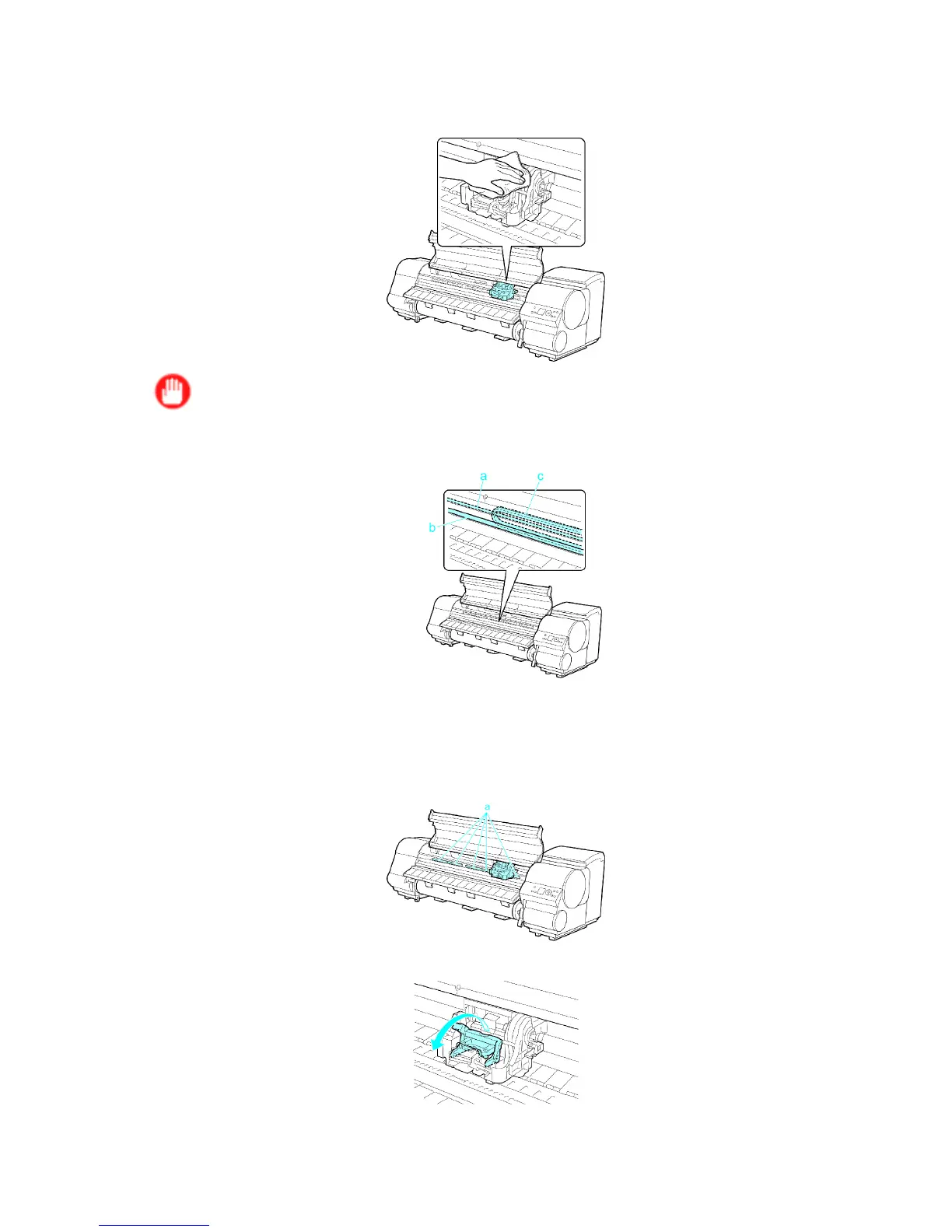 a

c

b

a