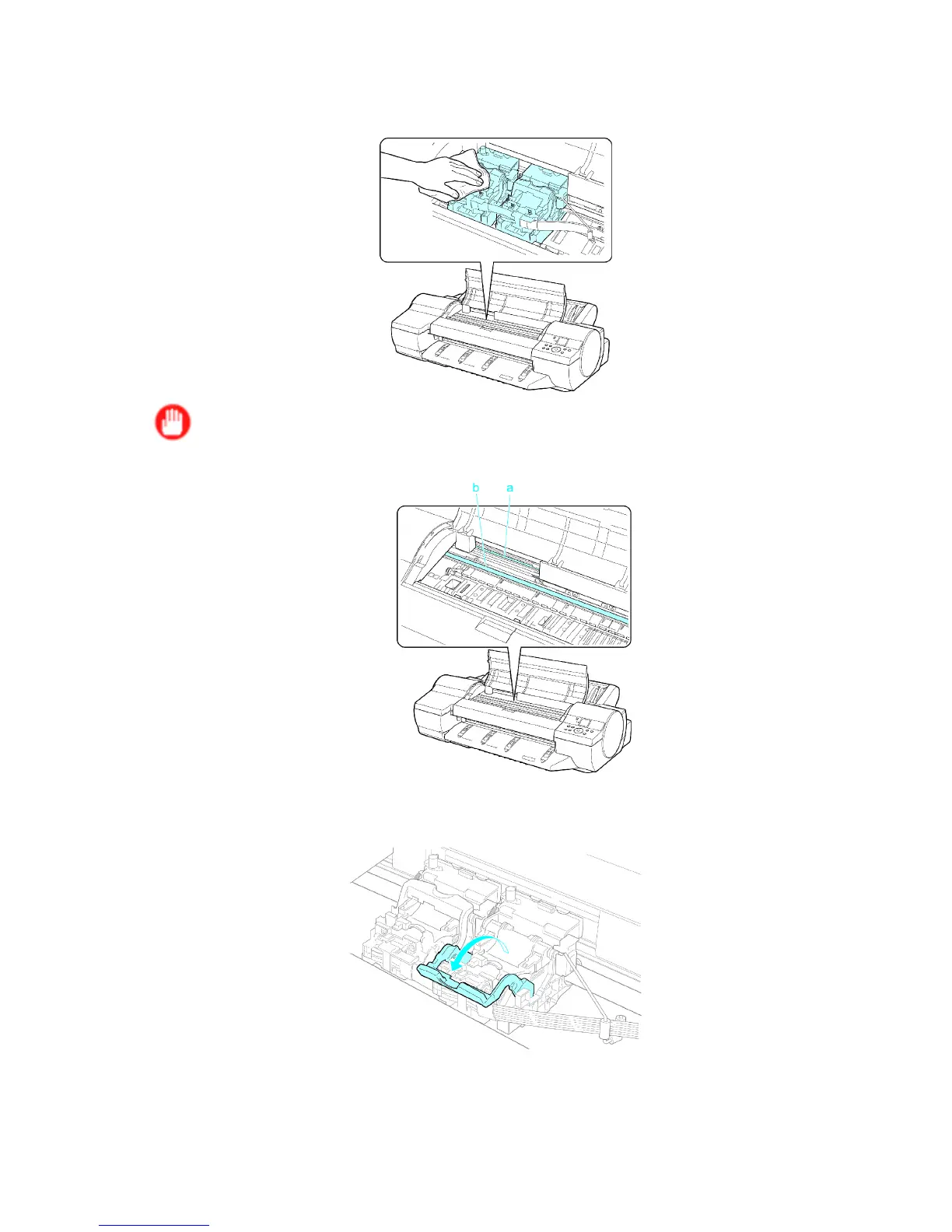 b a