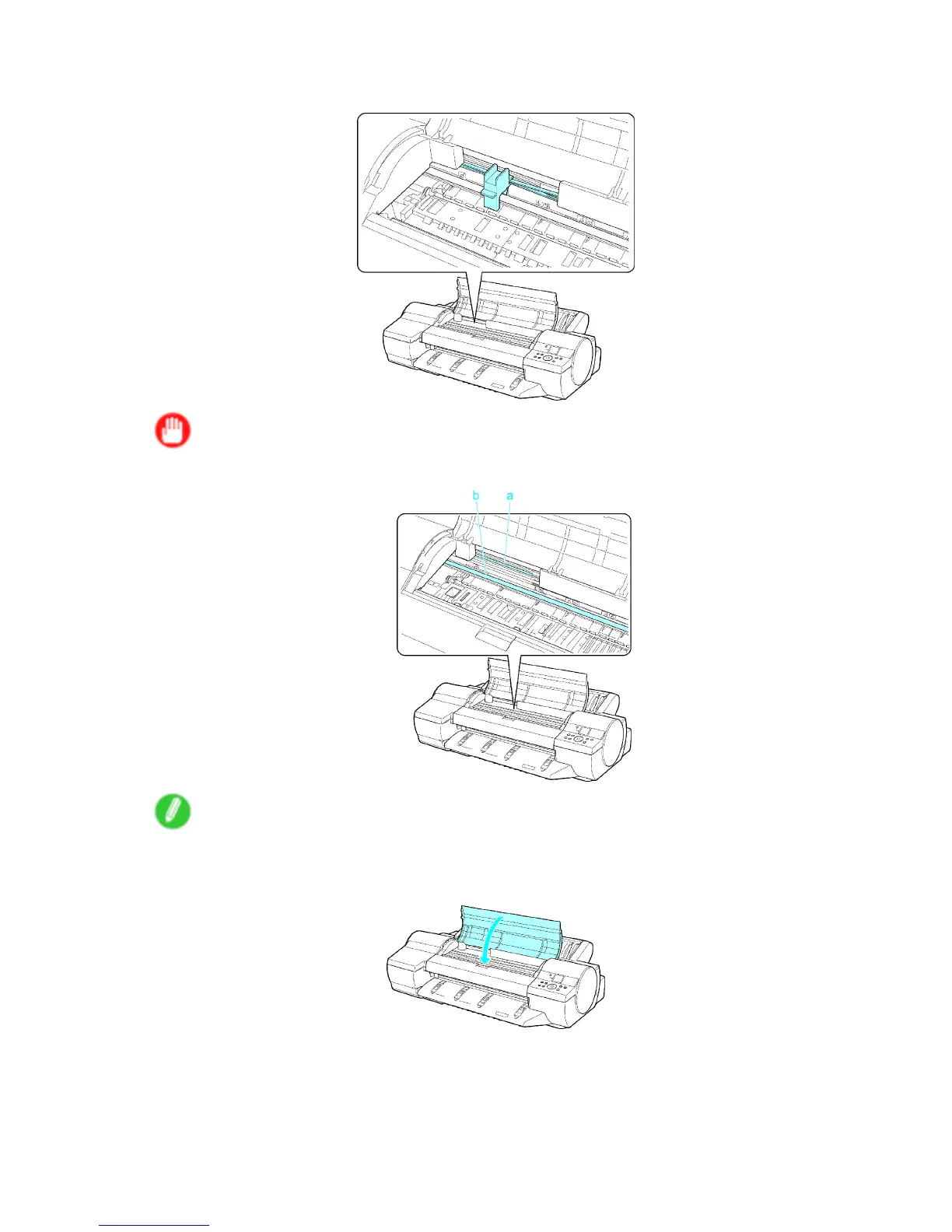 b a