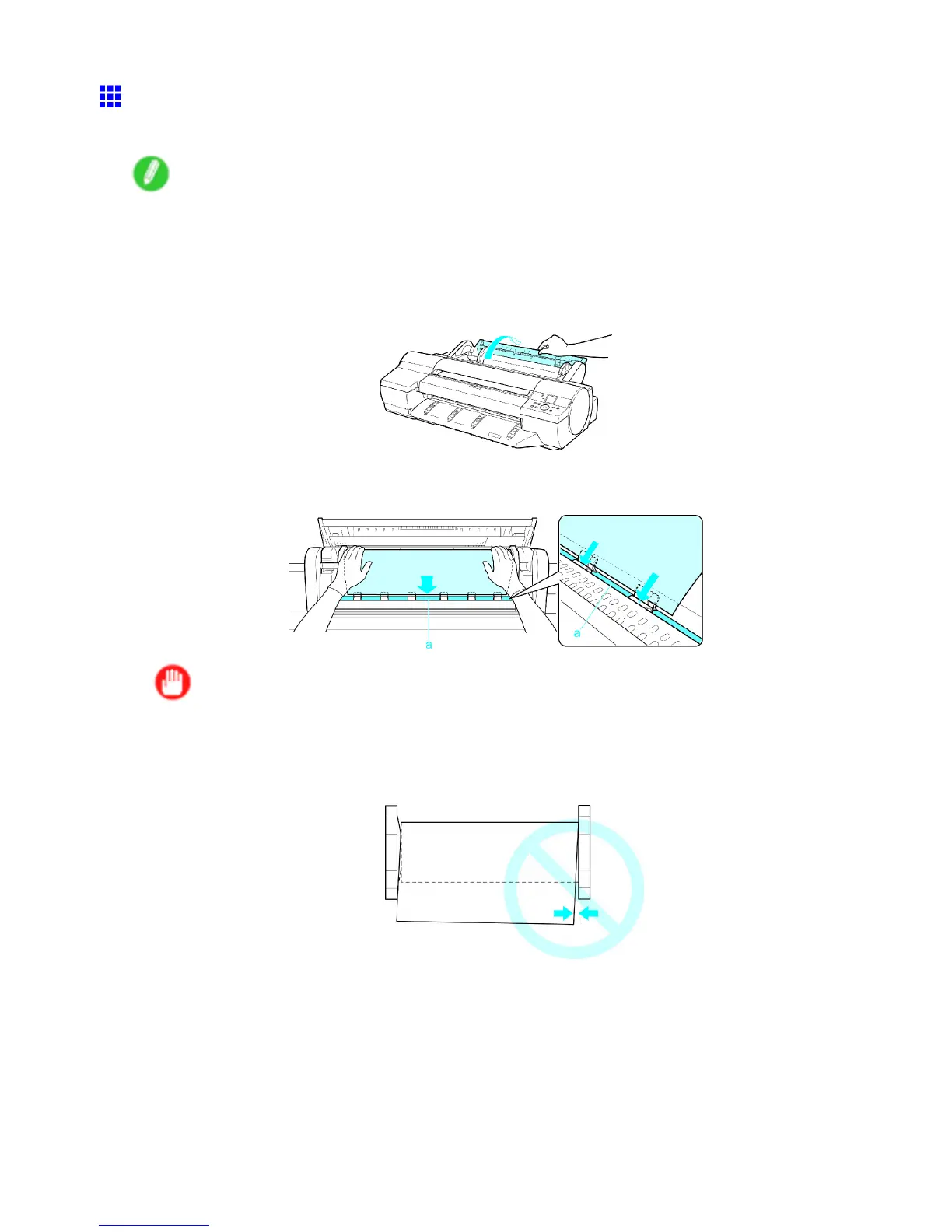 a

a