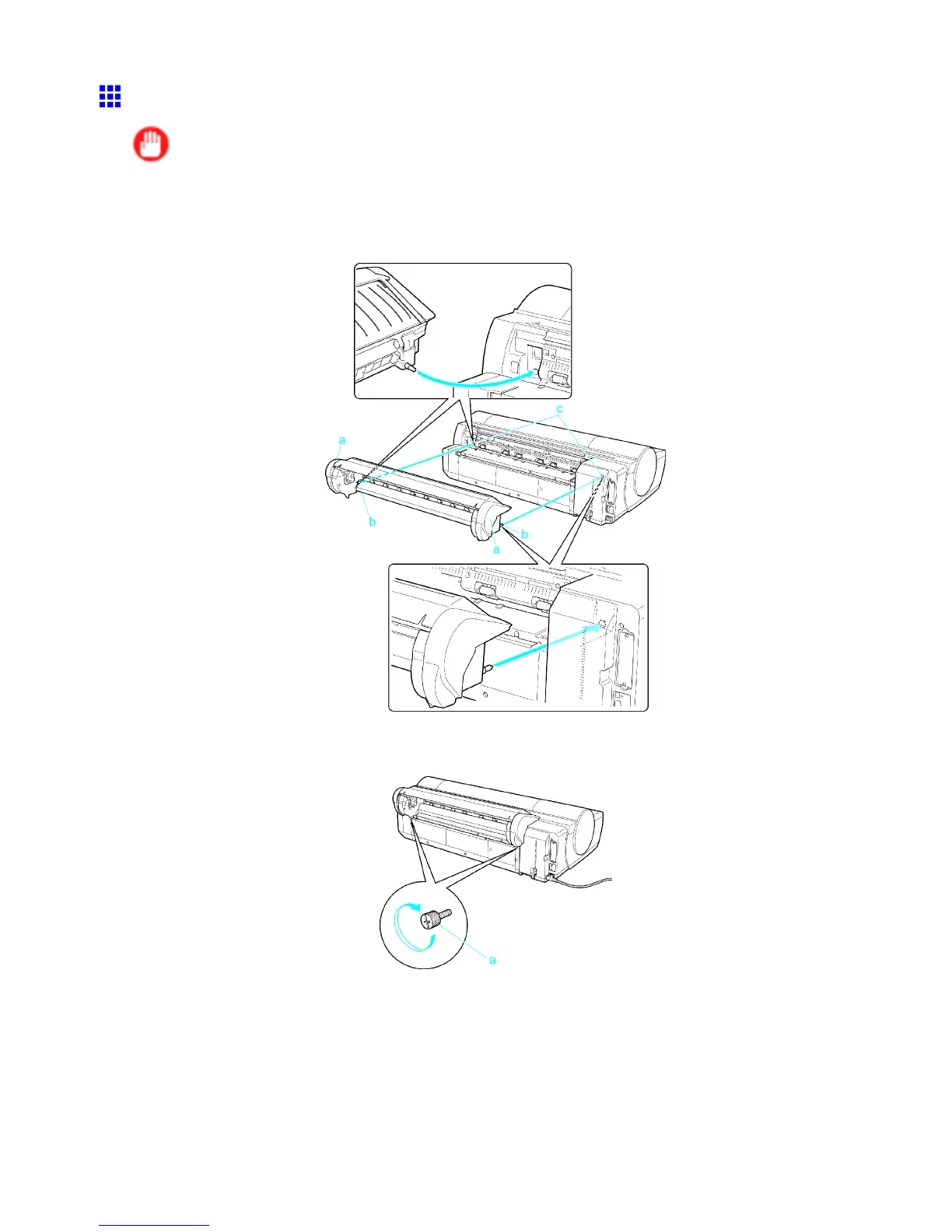 c

a

b

b

a

a