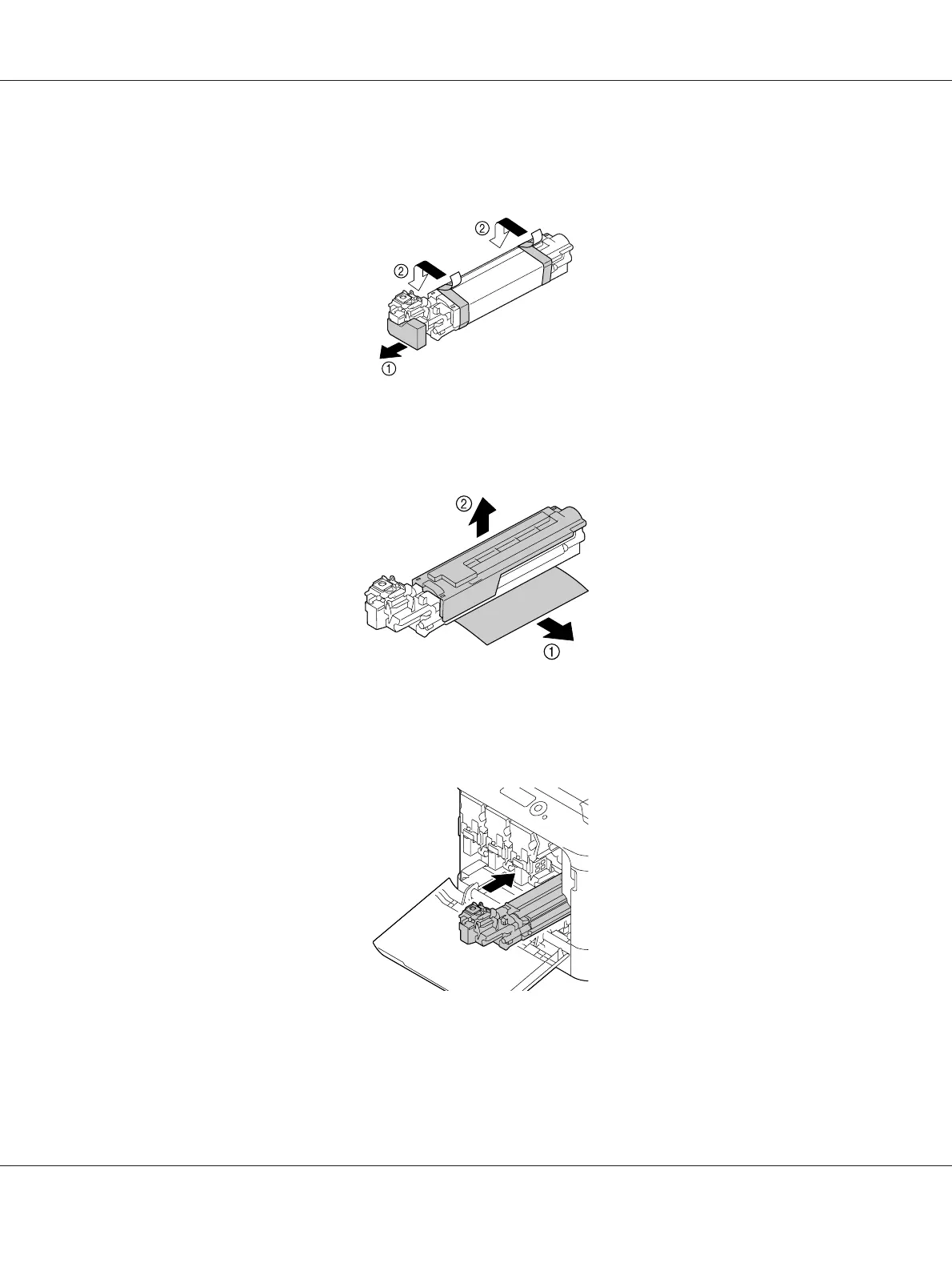 ②

②

①

②

①